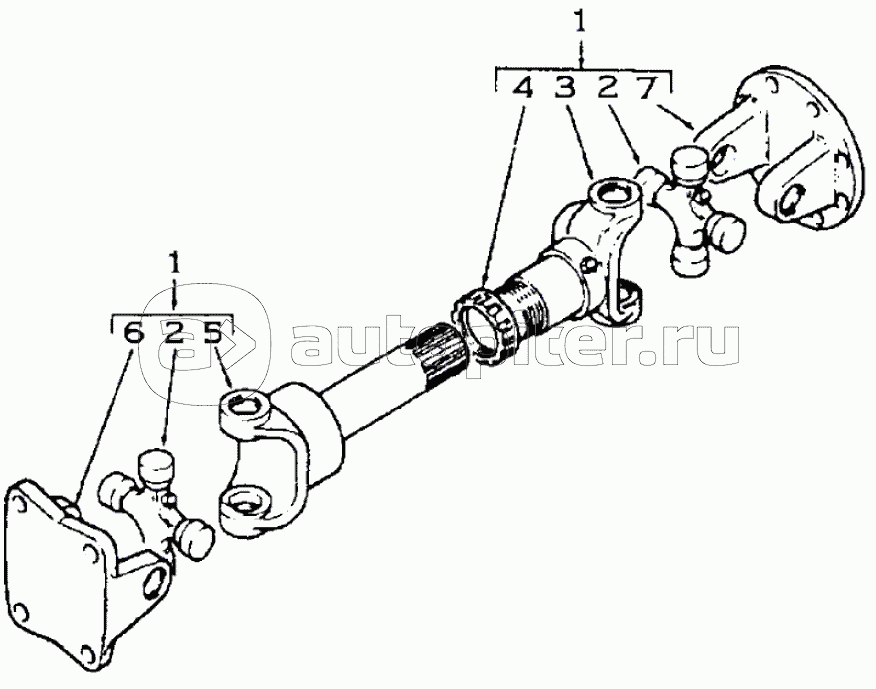 1
4 3 2 7
1
6 2 5
autopiter.ru