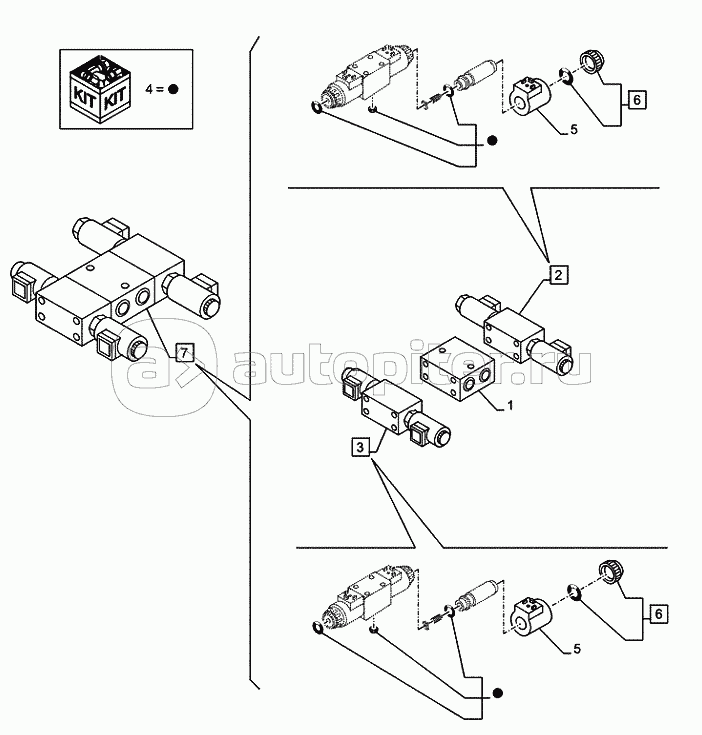 KIT KIT

4 = ●

6

5

●

2

7

autopiter.ru

1

3

6

5

●