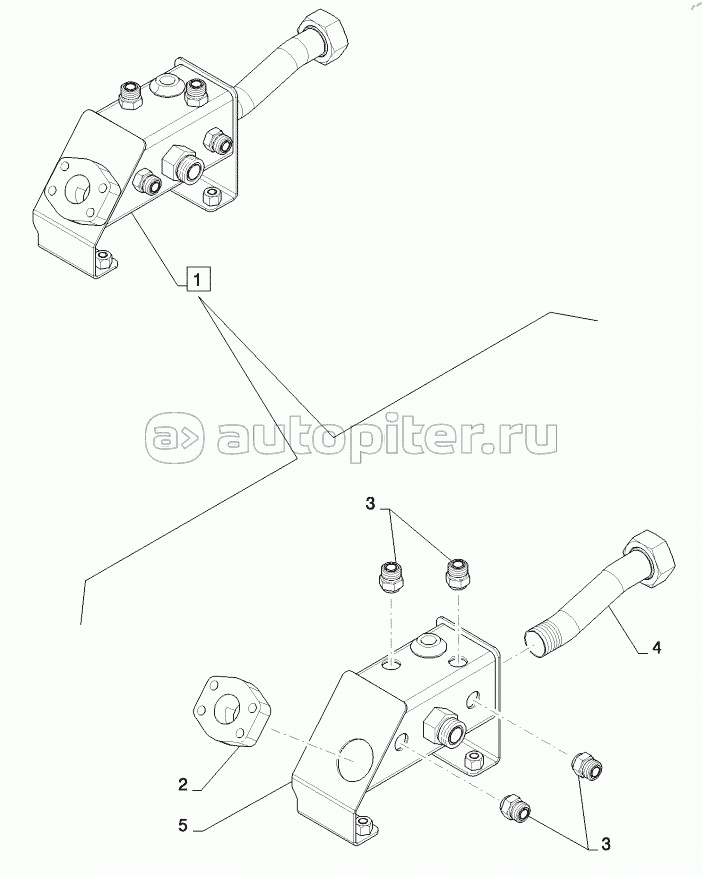 1

autopiter.ru

3

4

2

5

3