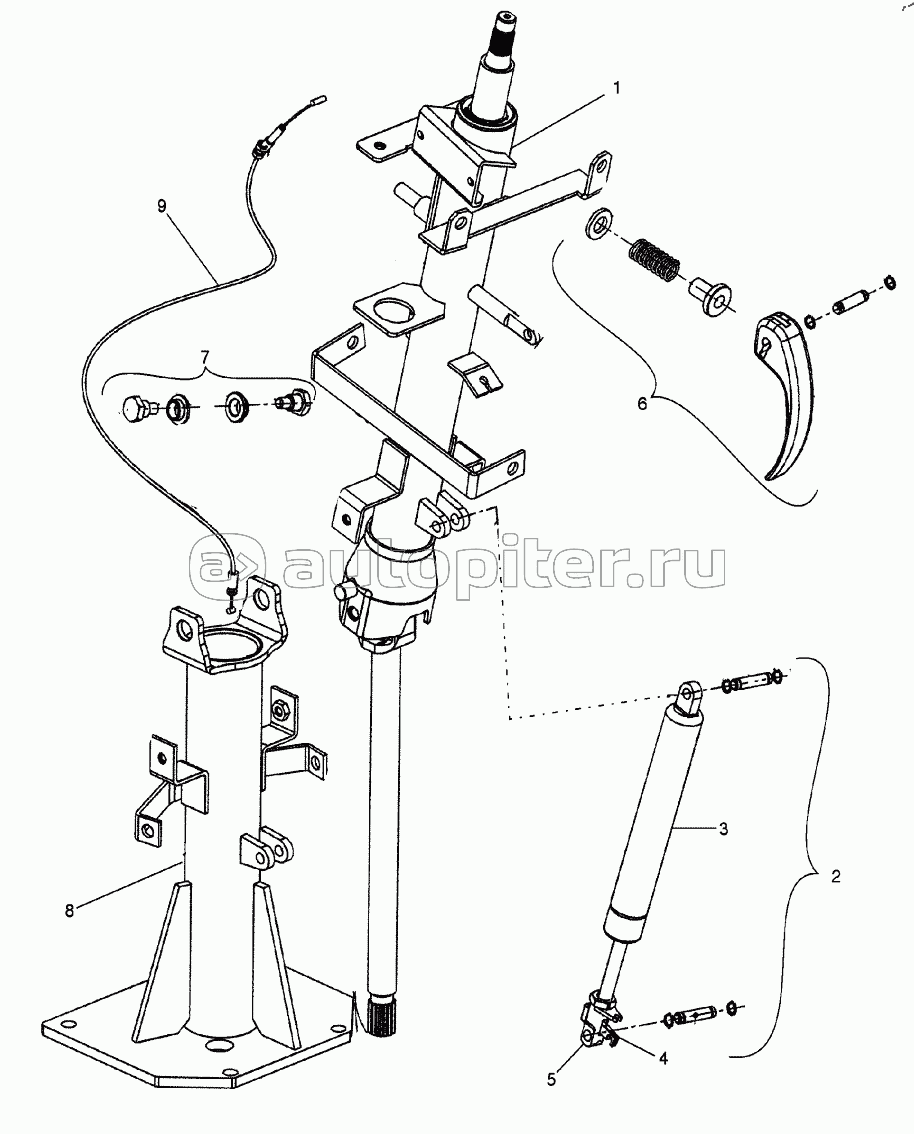 1
9
7
6
autopiter.ru
3
2
8
4
5