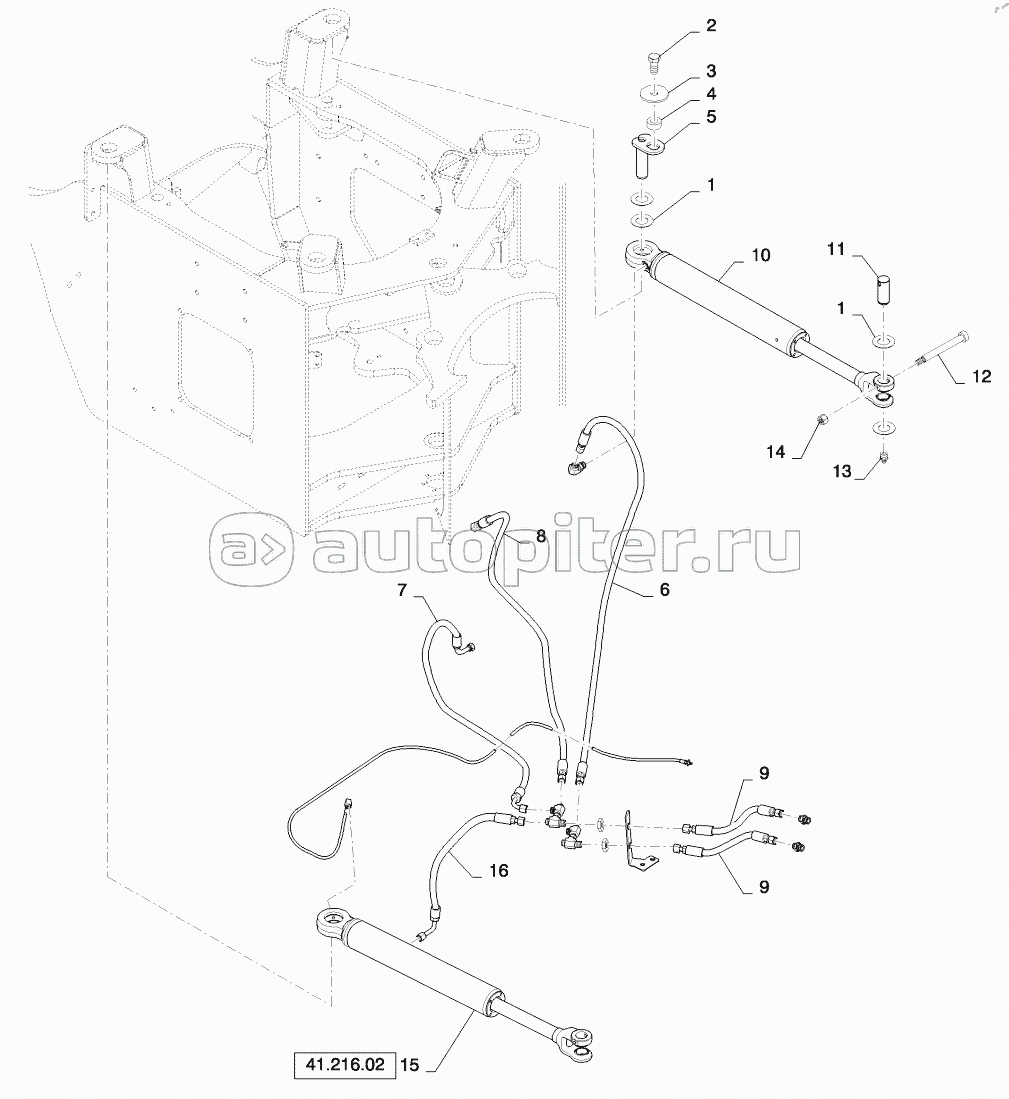 2
3
4
5
1
10
11
1
12
14
13
autopiter.ru
8
6
7
9
9
16
41.216.02 15