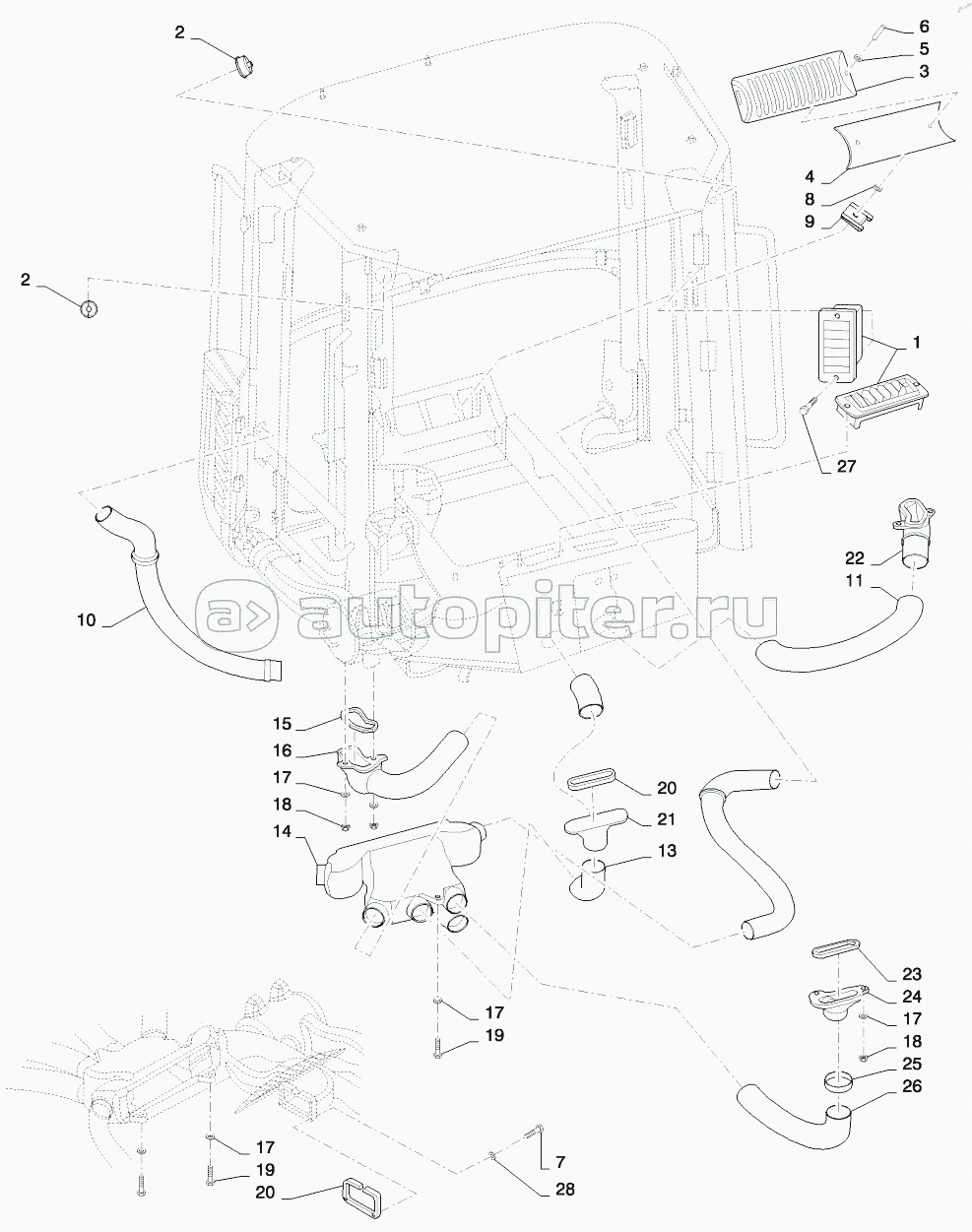 2
6
5
3
4
8
9
2
1
27
22
11
10
autopiter.ru
15
16
17
18
14
20
21
13
23
24
17
18
25
26
17
19
17
19
20
7
28