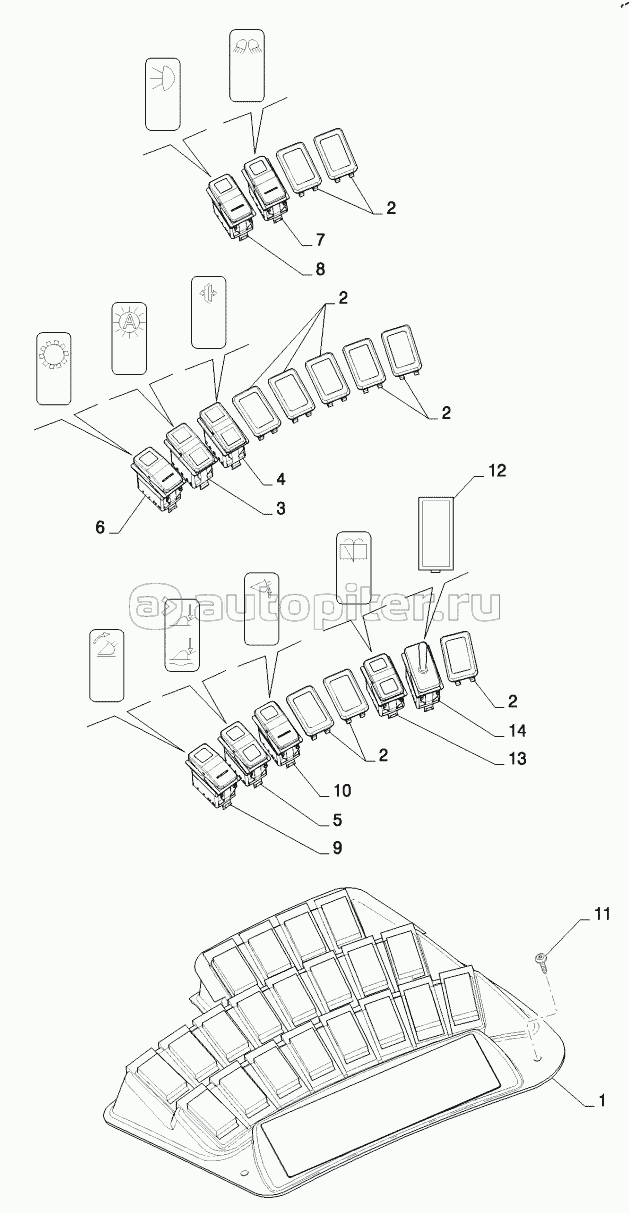 2
7
8
2
2
4
3
6
12
autopiter.ru
2
14
13
2
10
5
9
11
1