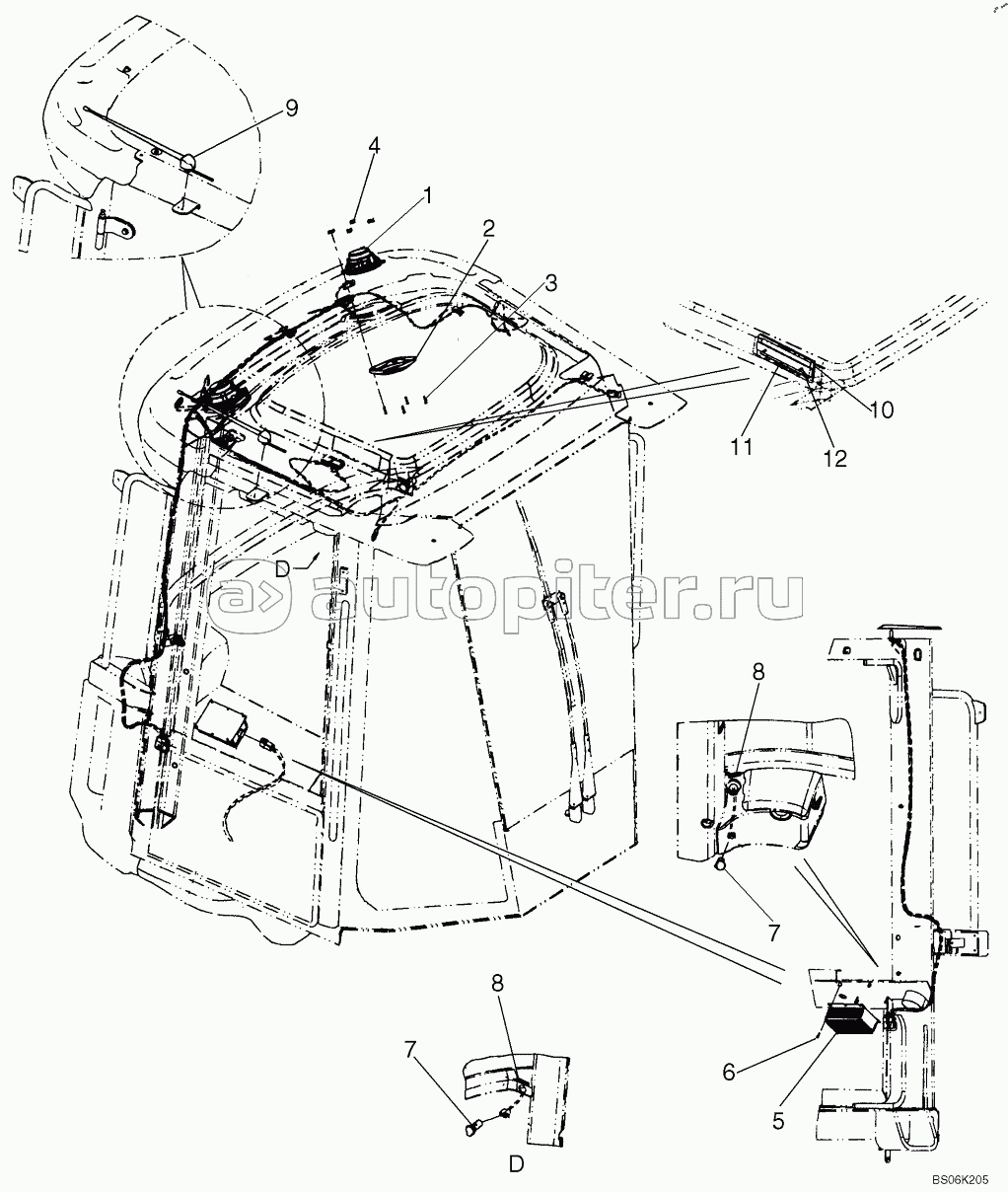 9
4
1
2
3
10
11
12
D
autopiter.ru
8
7
8
7
6
5
D
BS06K205