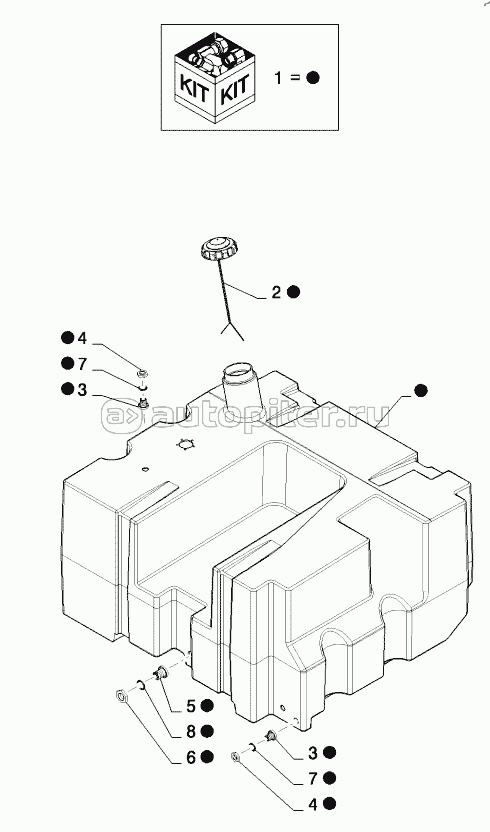 KIT KIT
1 = ●

2 ●
● 4
● 7
● 3
●
autopiter.ru
5 ●
8 ●
6 ●
3 ●
7 ●
4 ●