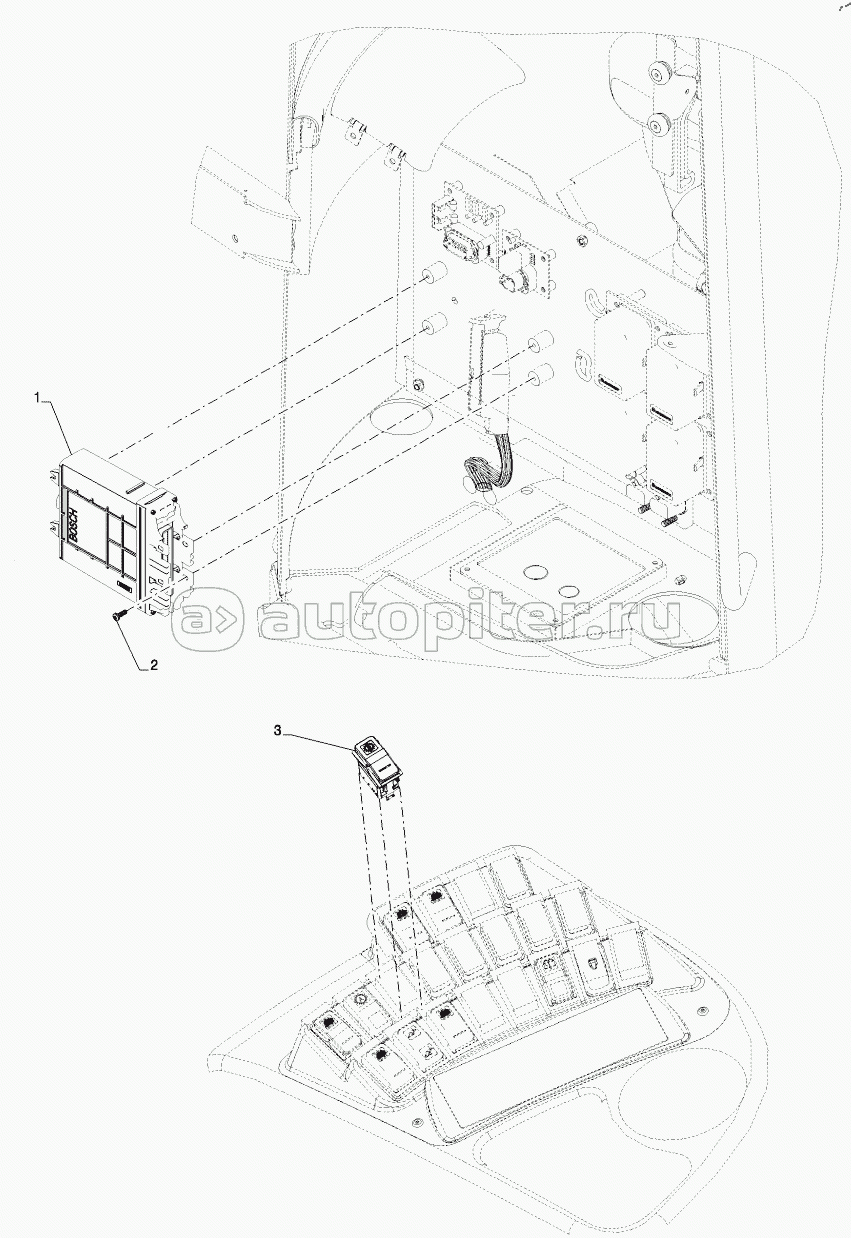 1
BOSCH
2
autopiter.ru
3