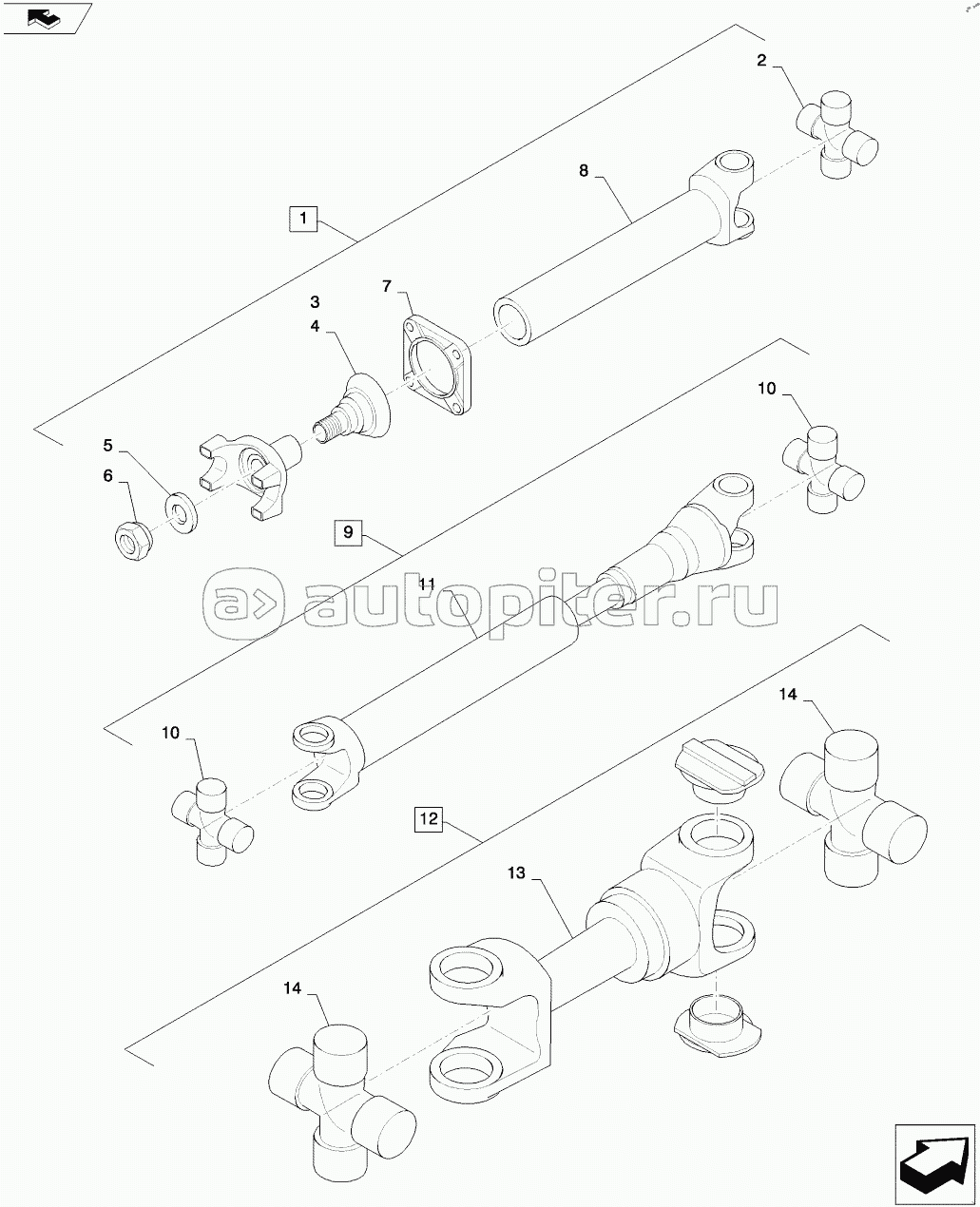 2

8

1

7

3

4

10

5

6

9

autopiter.ru

11

14

10

12

13

14