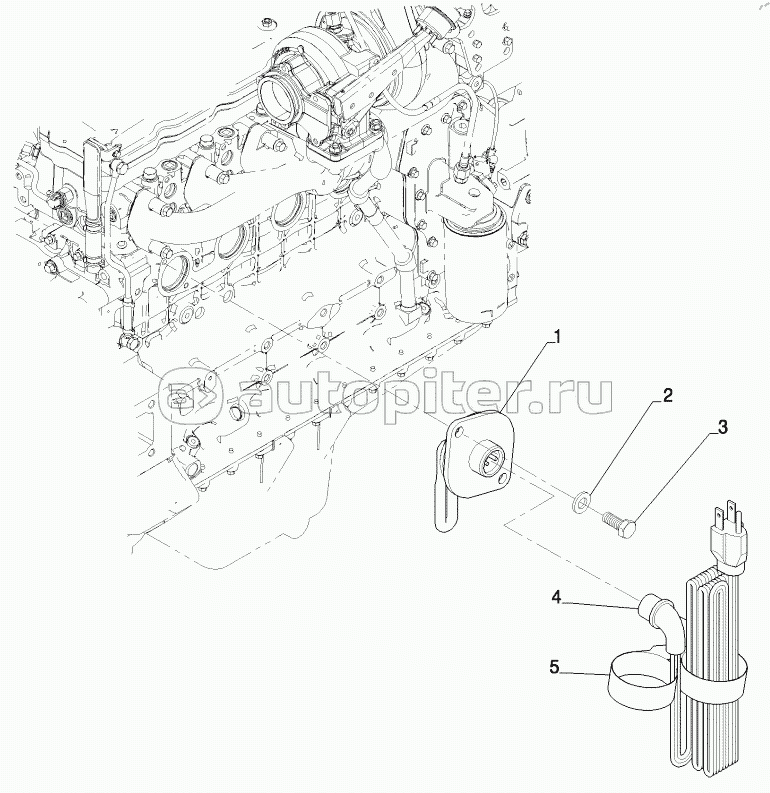 autopiter.ru
1
2
3
4
5