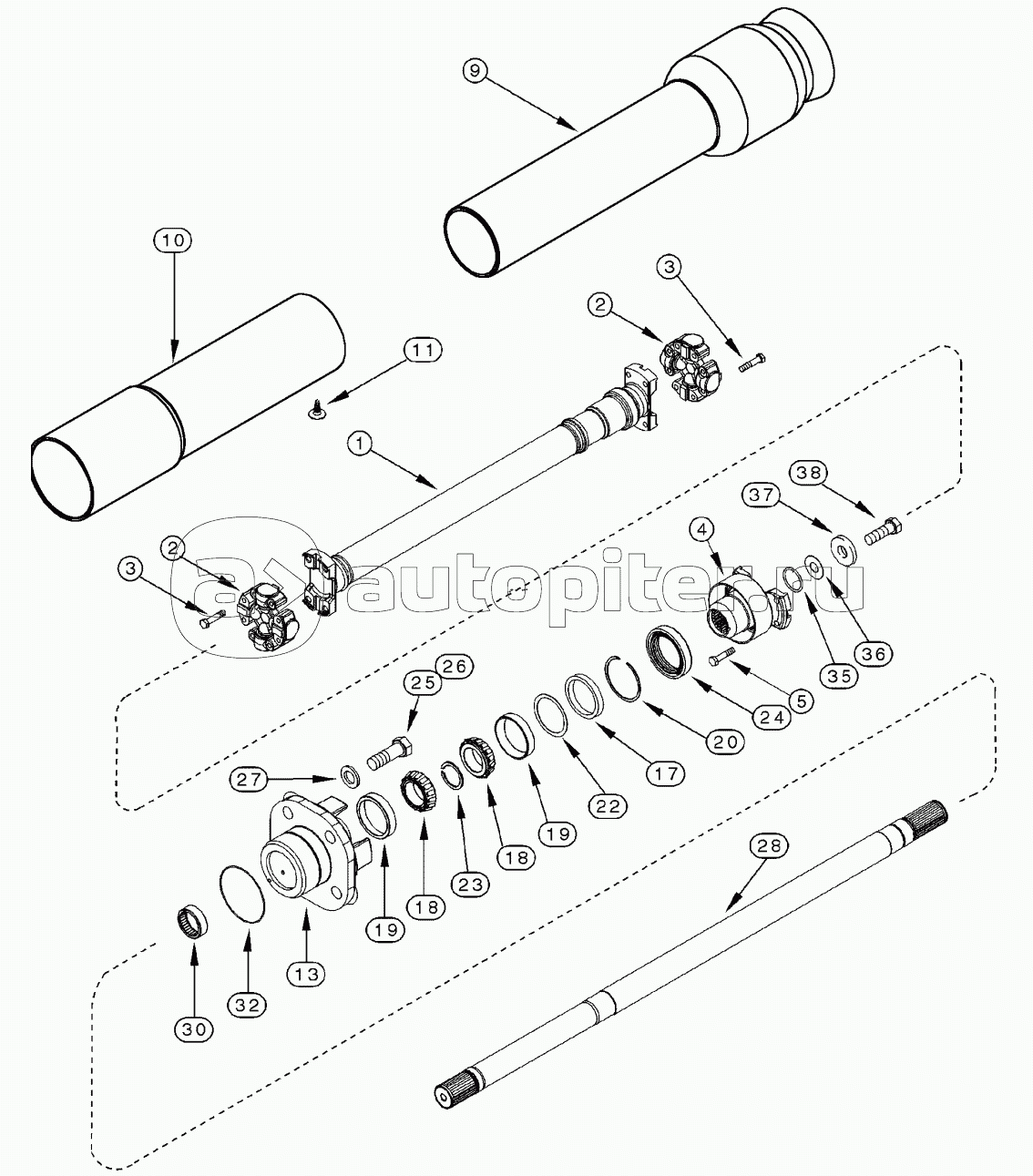 9
10
3
2
11
1
38
37
4
2
3
autopiter.ru
36
35
5
24
20
17
22
19
18
23
18
19
25
26
27
13
32
30
28