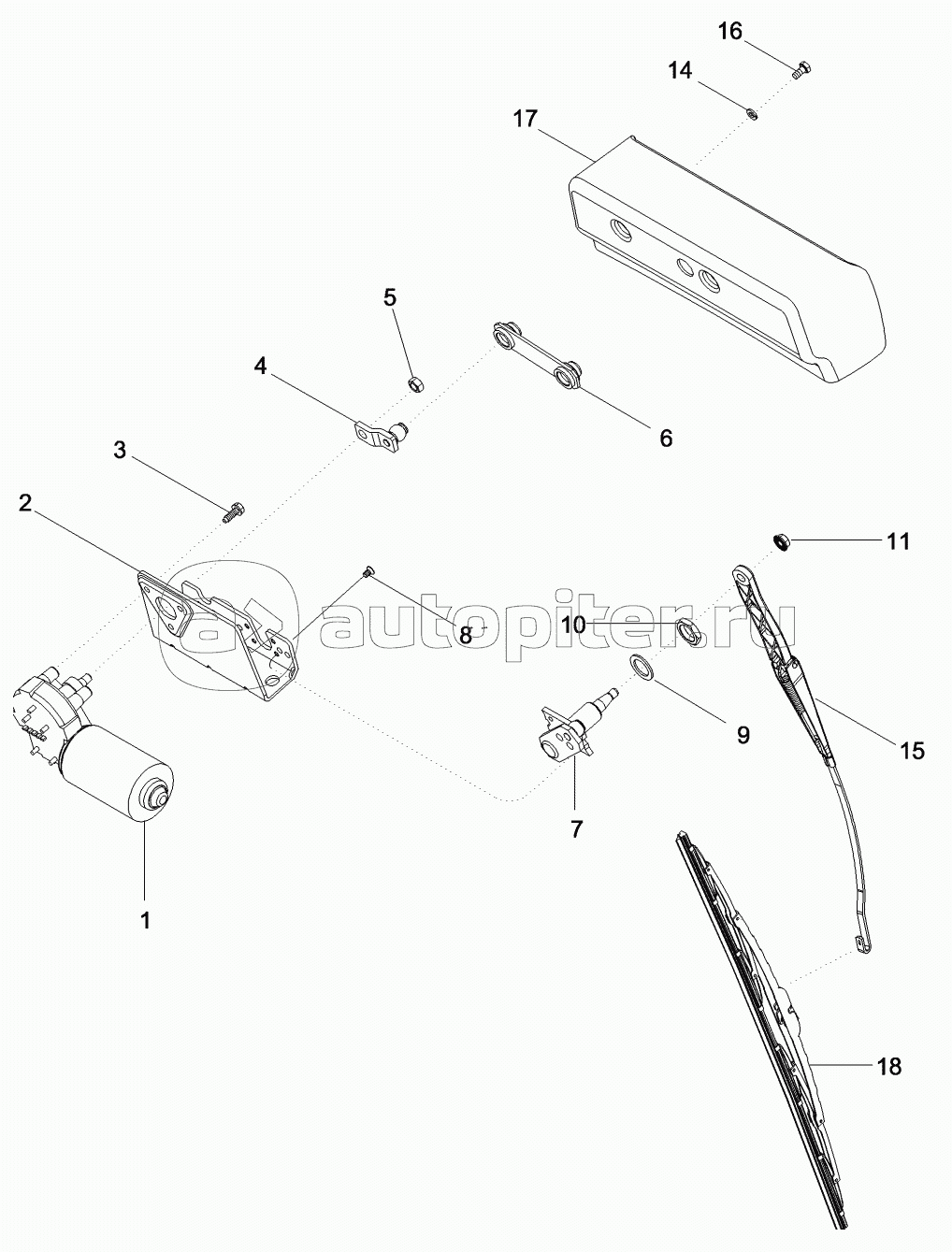 16
14
17
5
4
6
3
2
11
8
10
autopiter.ru
9
15
7
1
18