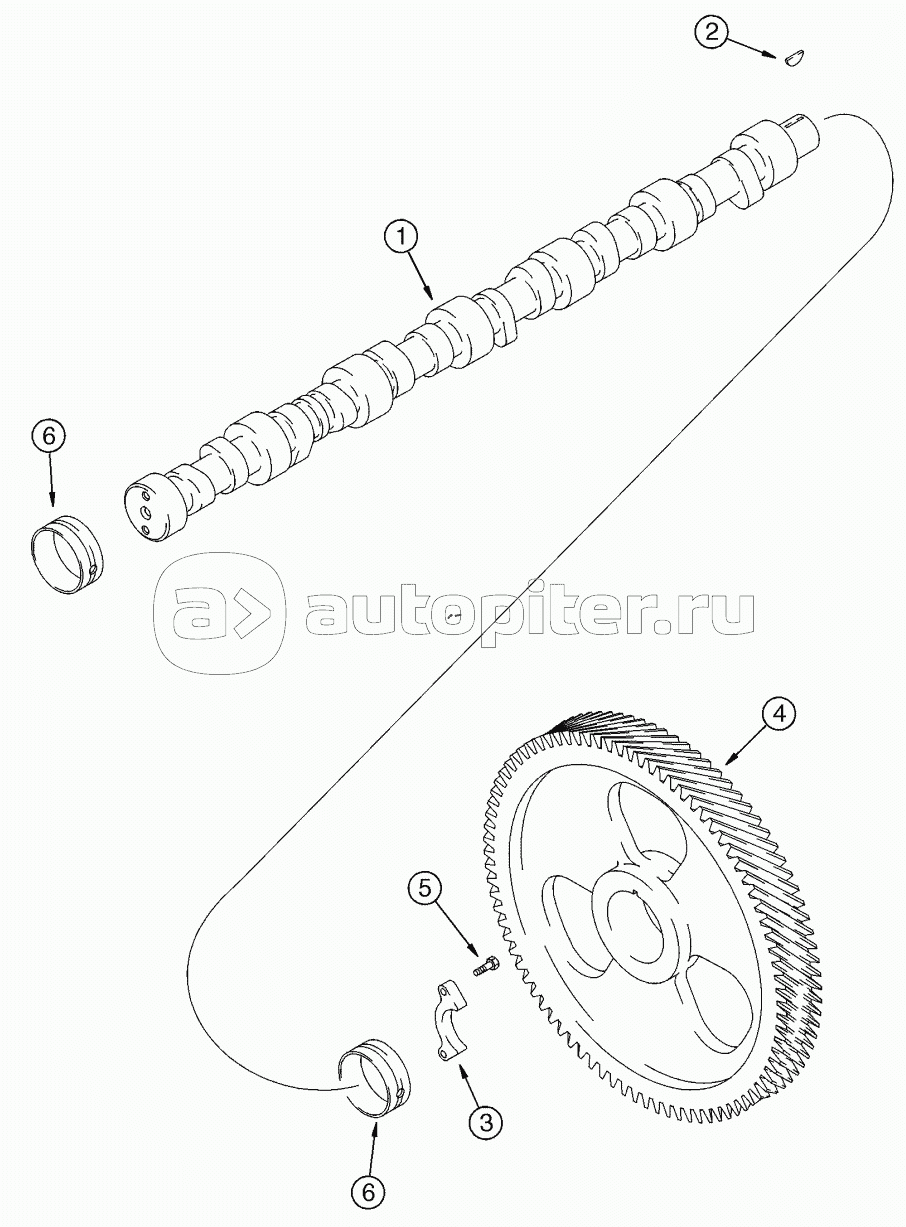 2
1
6
autopiter.ru
4
5
3
6