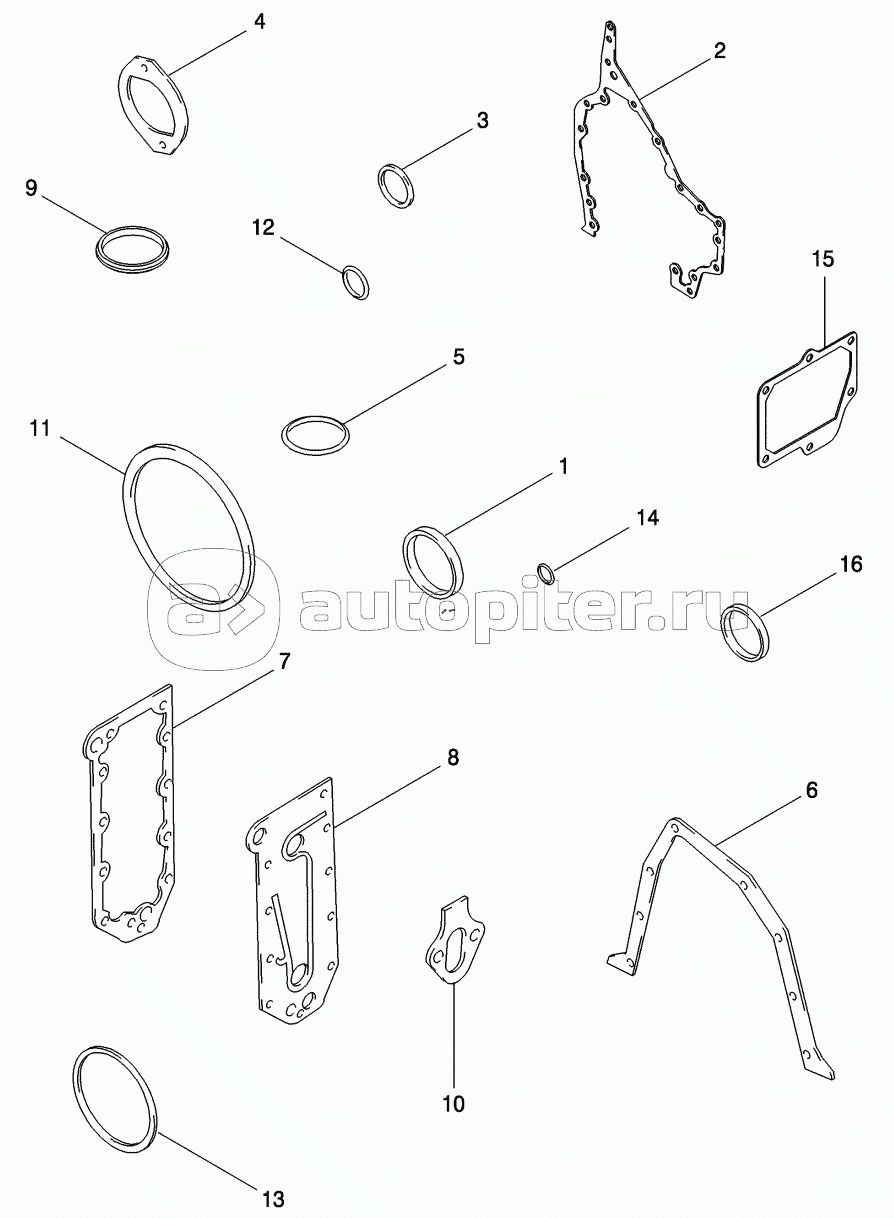 4
2
3
9
12
15
5
11
1
14
16
autopiter.ru
7
8
6
10
13