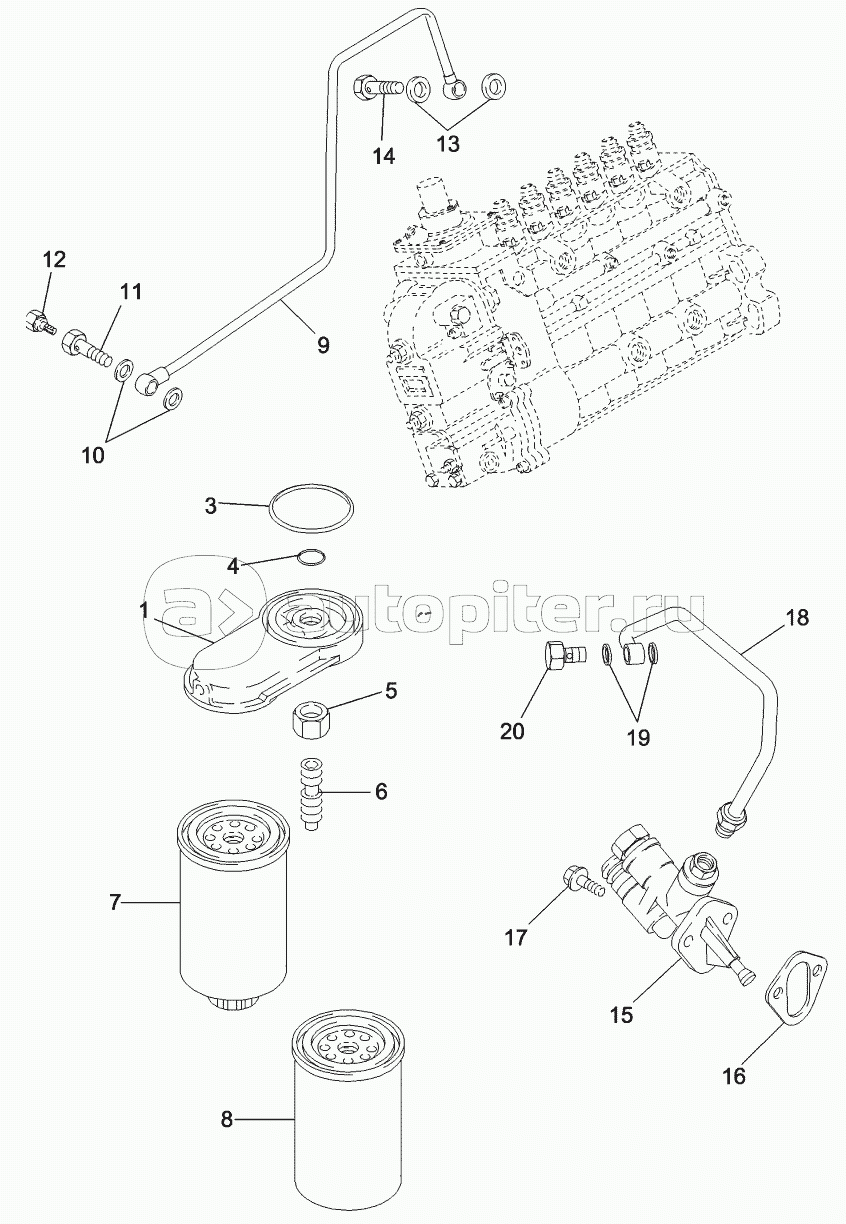 14
13
12
11
9
10
3
4
1
autopiter.ru
18
5
20
19
6
7
17
15
16
8