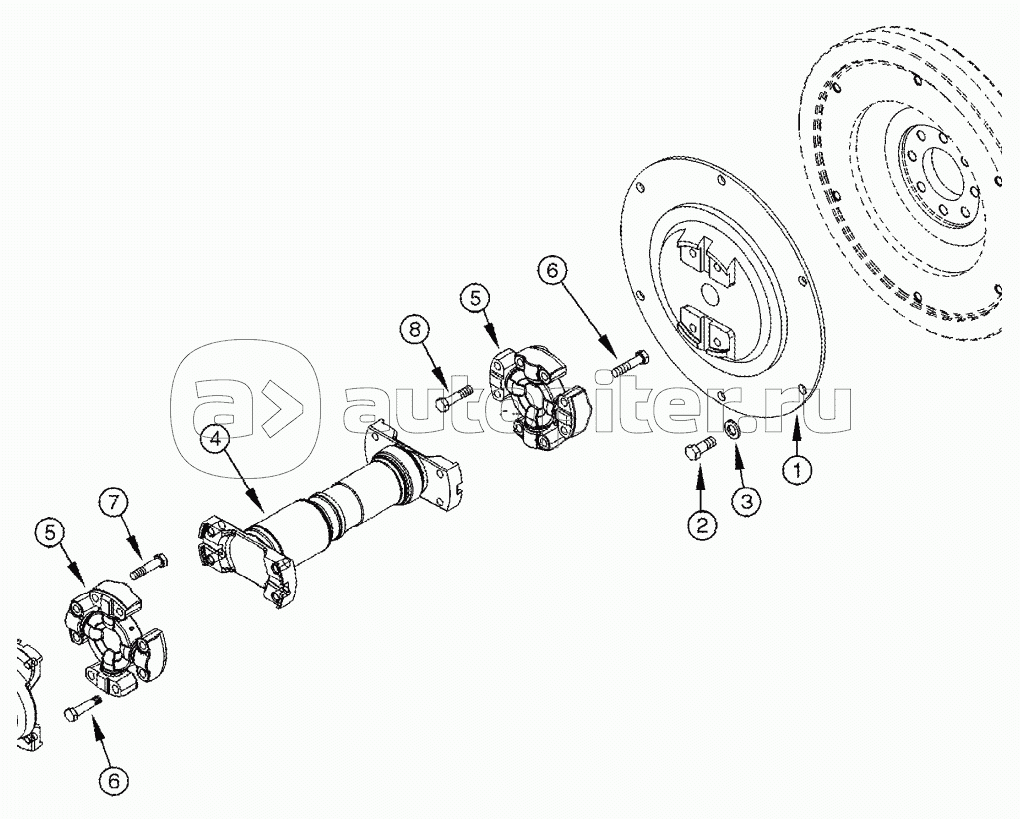 6
5
8
autopiter.ru
4
1
3
2
7
5
6