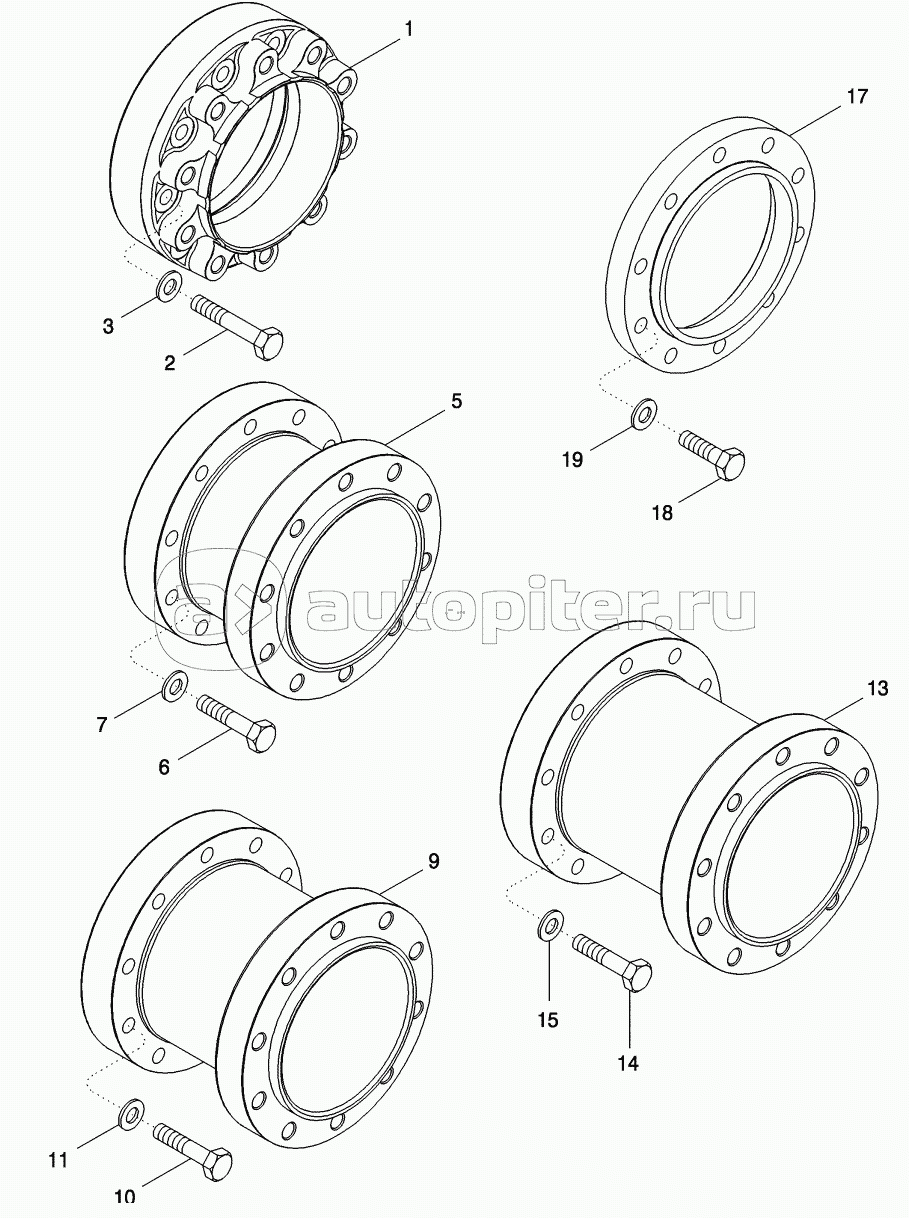 1
17
3
2
5
19
18
autopiter.ru
7
6
13
9
15
14
11
10