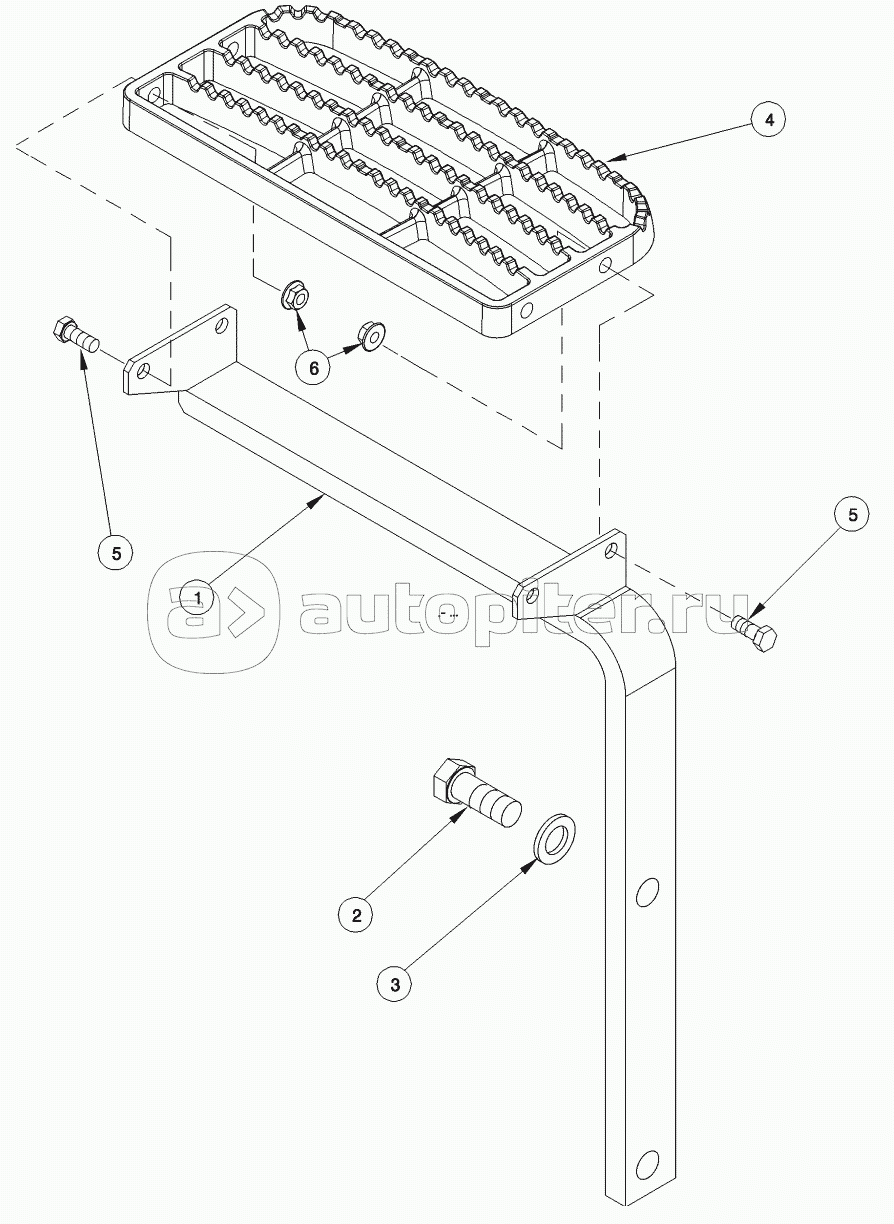 4
6
5
5
1
autopiter.ru
2
3