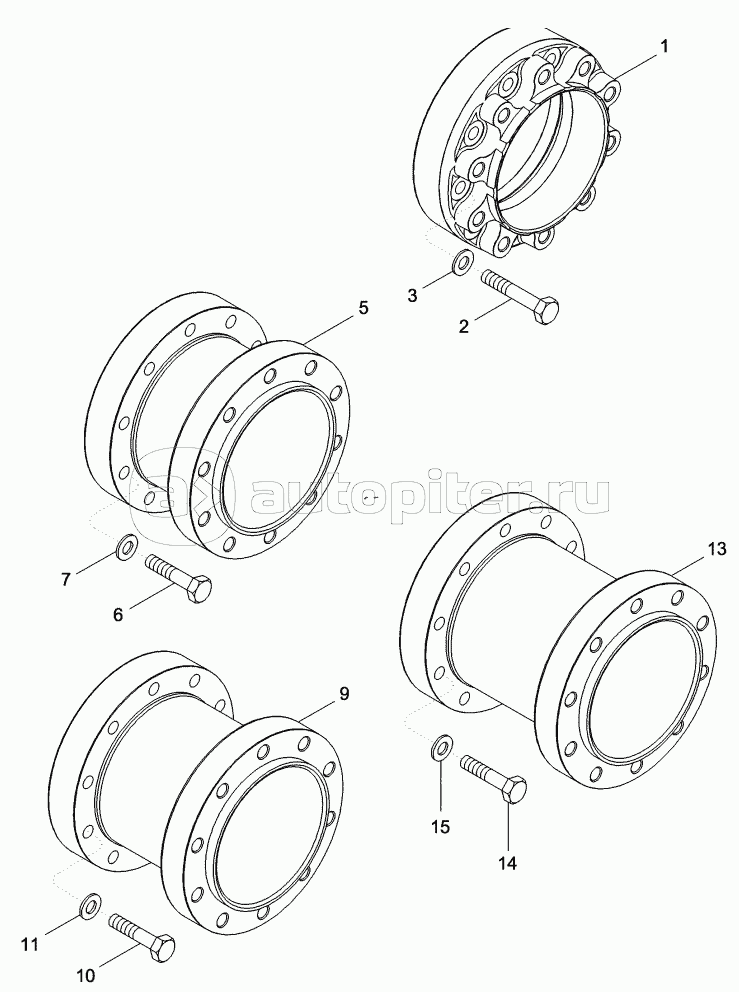 1
3
2
5
autopiter.ru
7
6
13
9
15
14
11
10