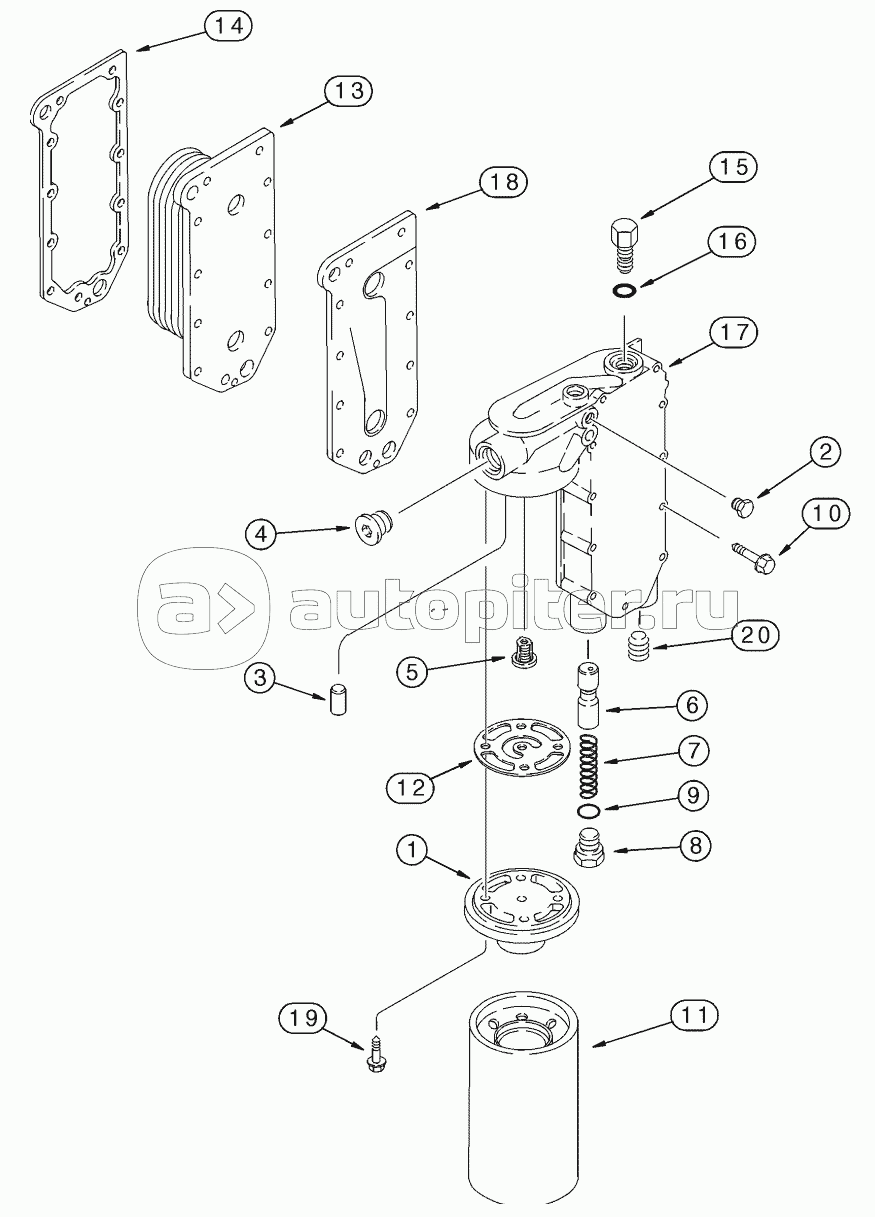 14
13
18
15
16
17
2
10
4
autopiter.ru
20
3
5
6
7
12
9
8
1
19
11