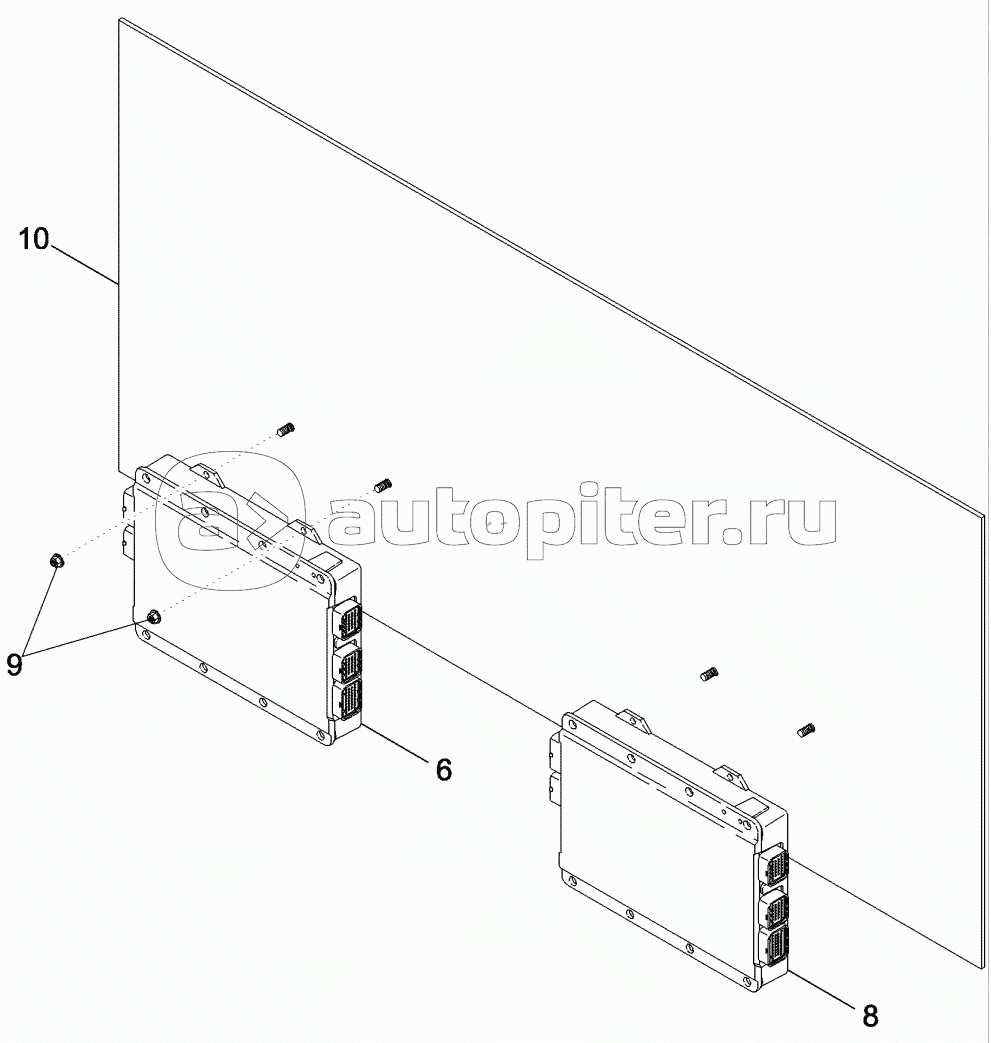 10

autopiter.ru

9

6

8