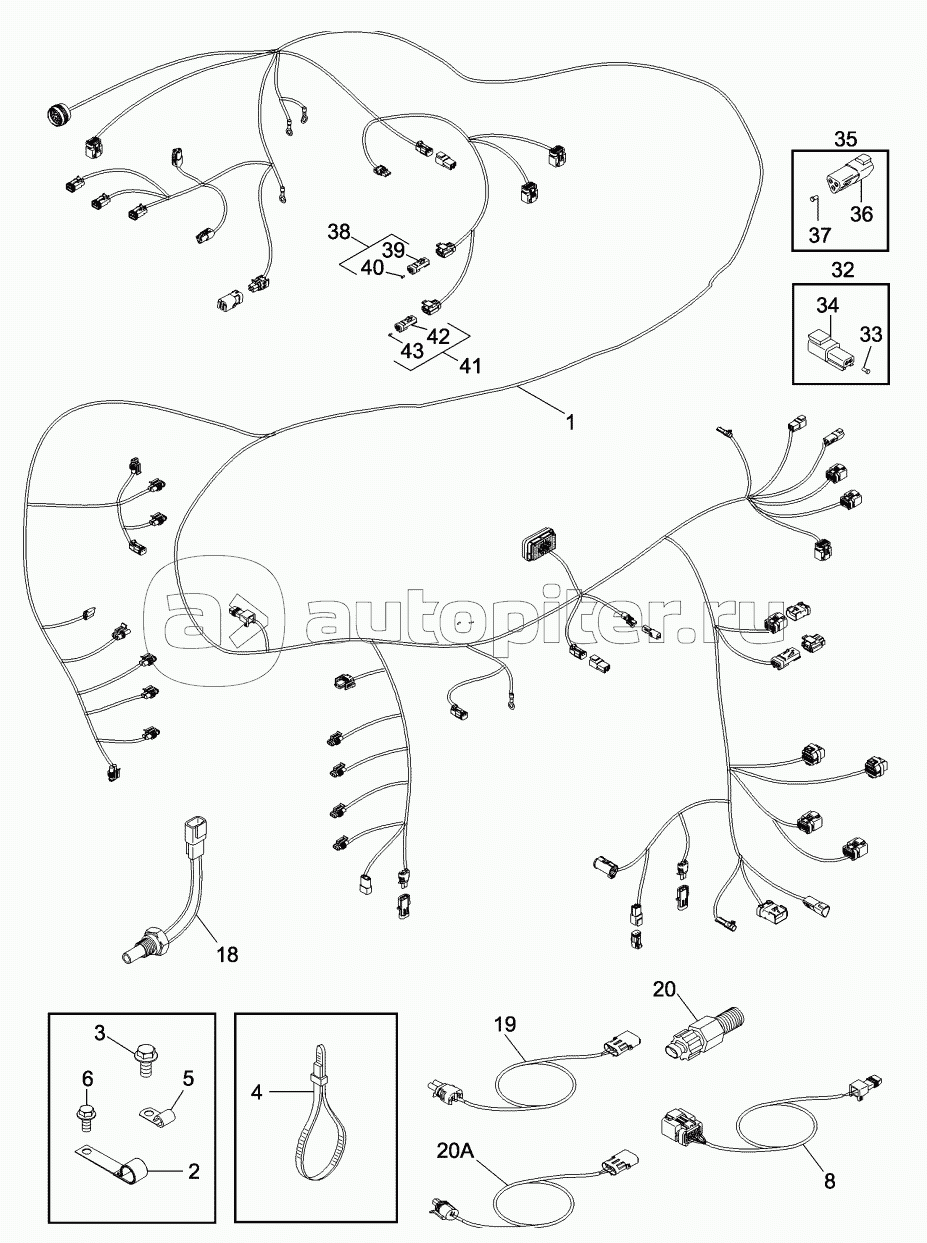 35
36
37
32
34
33
38
39
40
42
43
41
1
autopiter.ru
18
3
6
5
2
4
19
20
20A
8