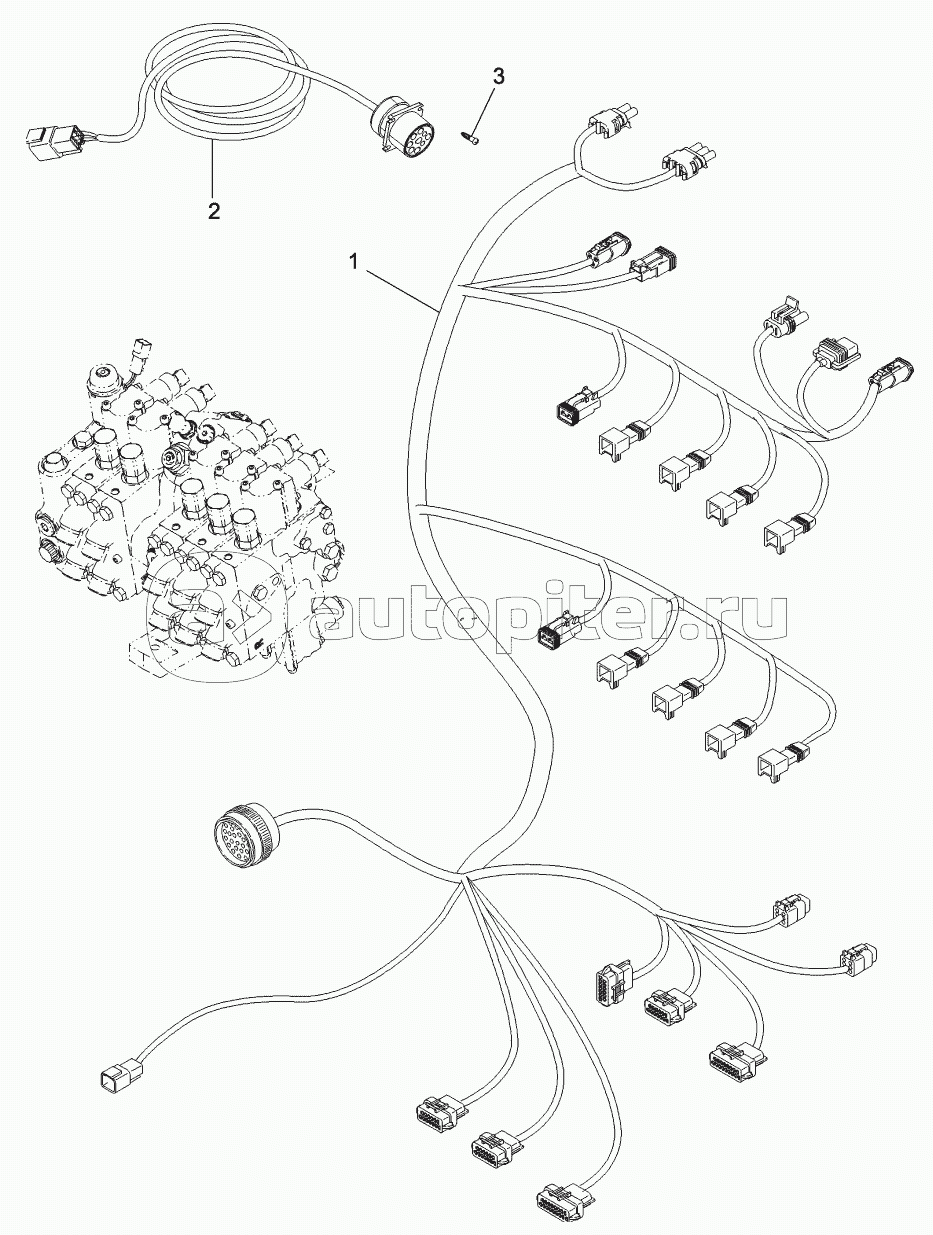 3
2
1
autopiter.ru