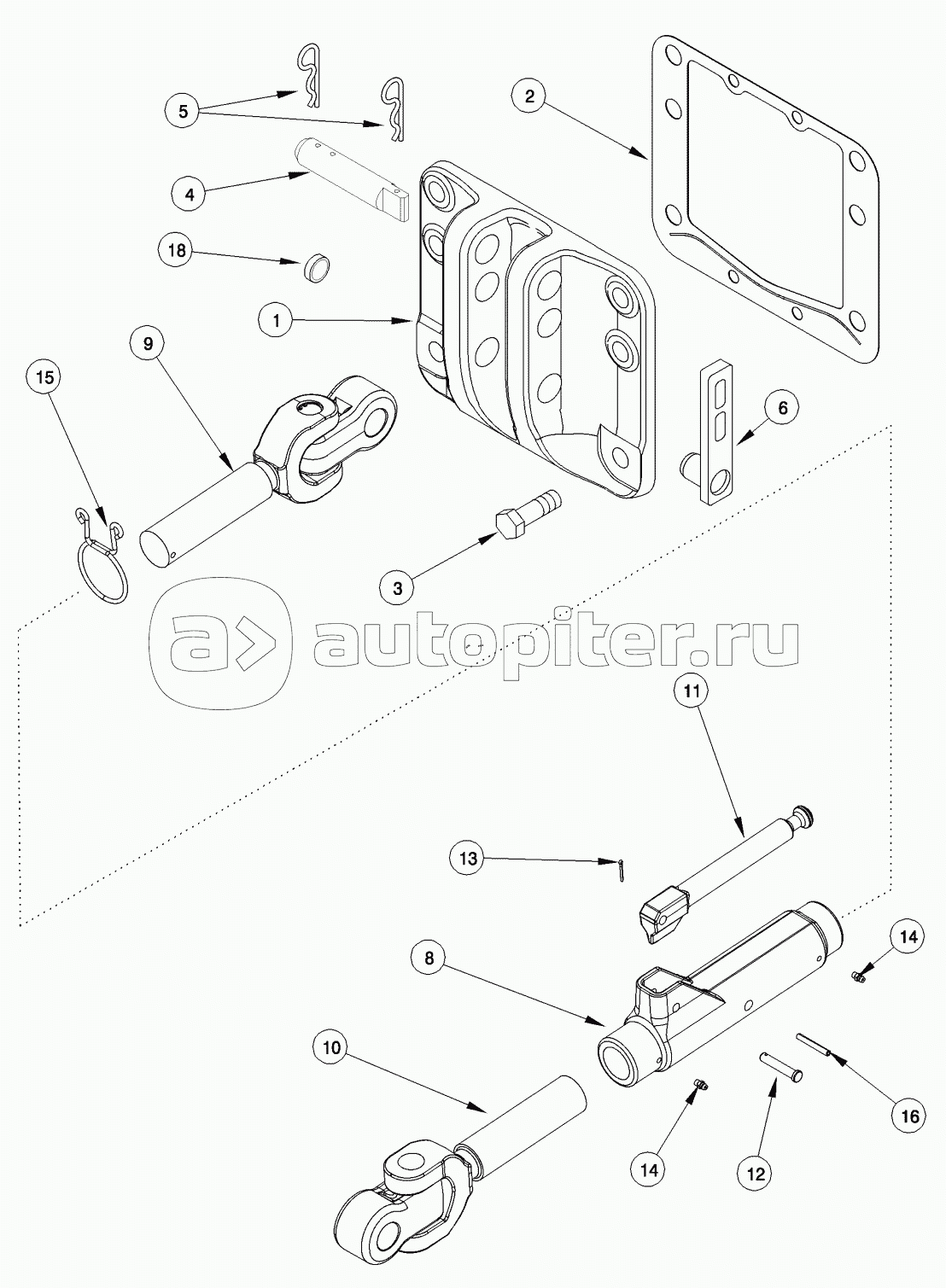 5
2
4
18
1
9
15
6
3
a> autopiter.ru
11
13
14
8
10
16
14
12