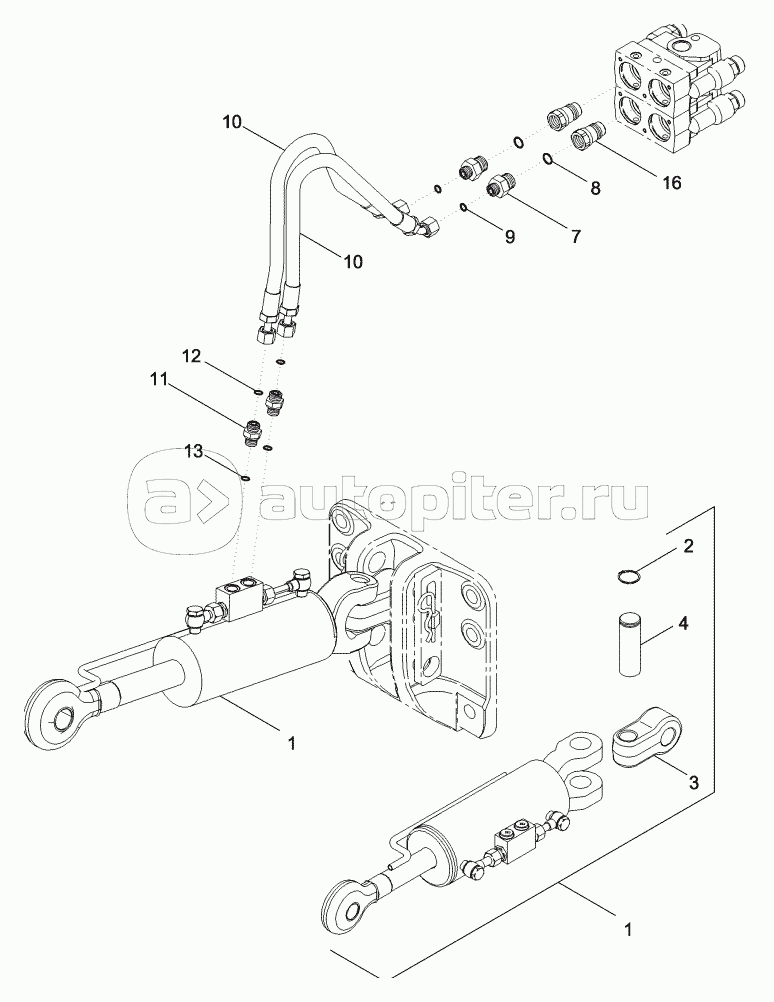 10
16
8
7
9
10
12
11
13
autopiter.ru
2
4
1
3
1