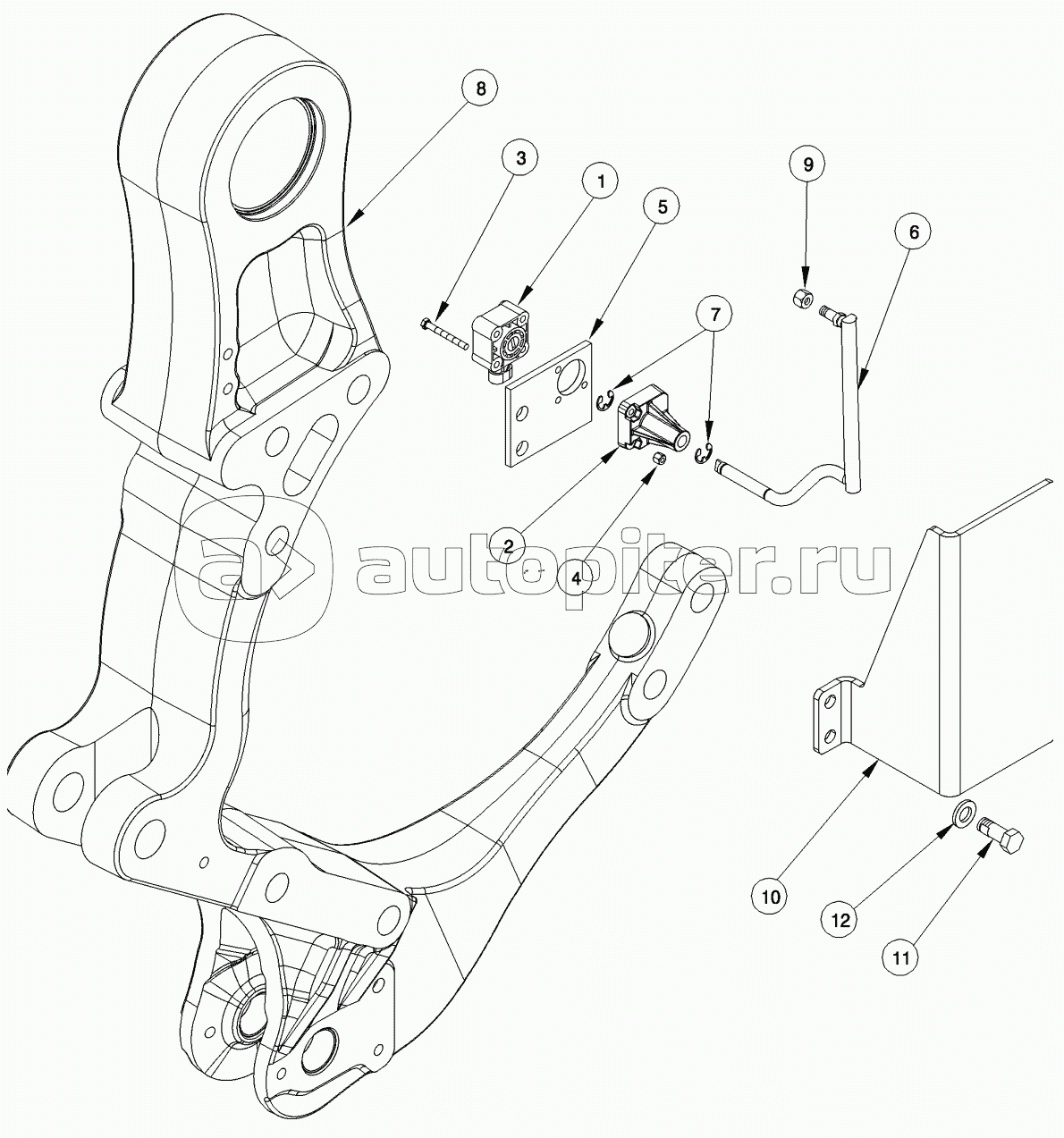 8
3
1
5
9
6
7
2
4
autopiter.ru
10
12
11