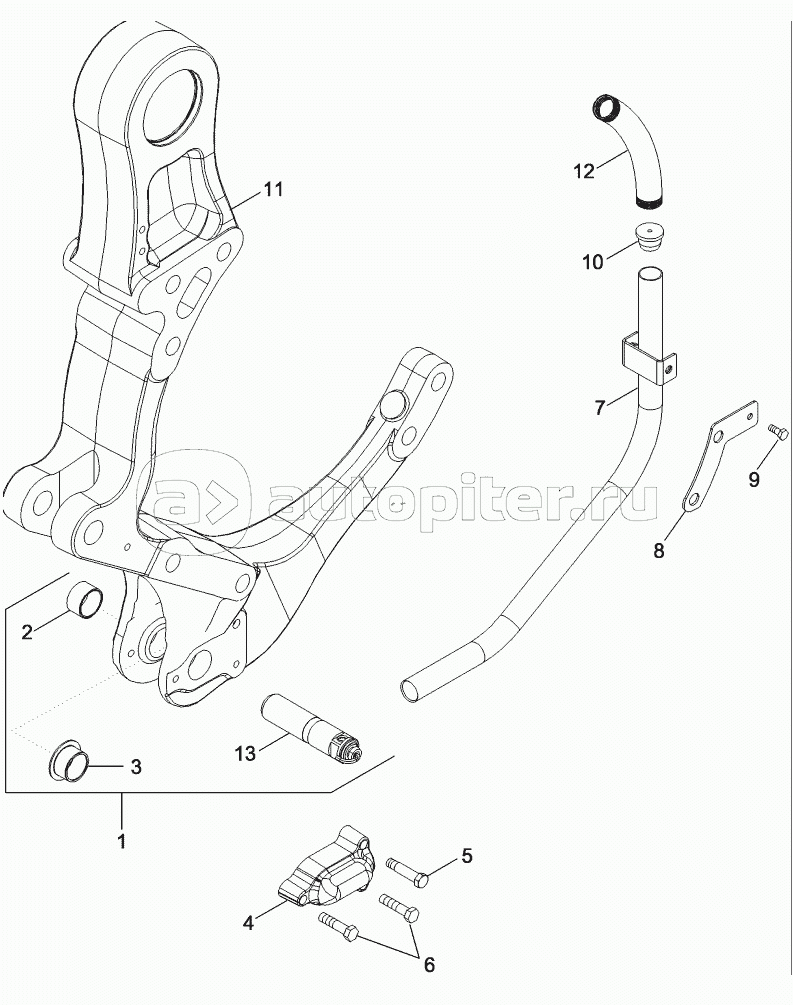 11
12
10
7
9
8
autopiter.ru
2
3
13
1
5
4
6