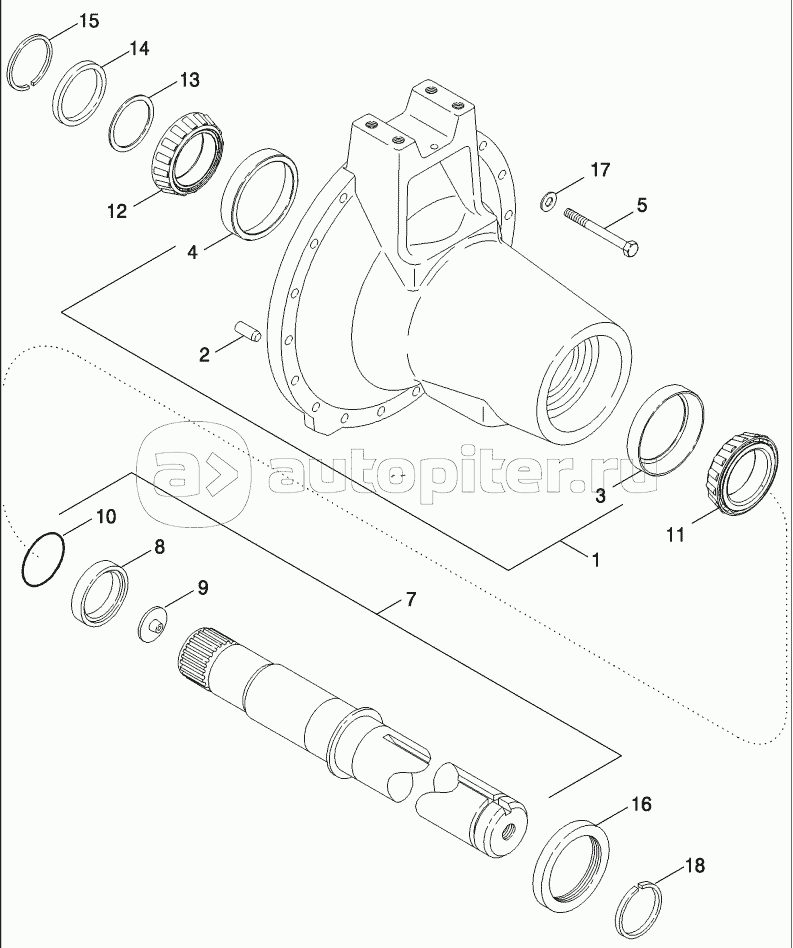 15
14
13
12
4
17
5
2
autopiter.ru
3
11
1
10
8
9
7
16
18