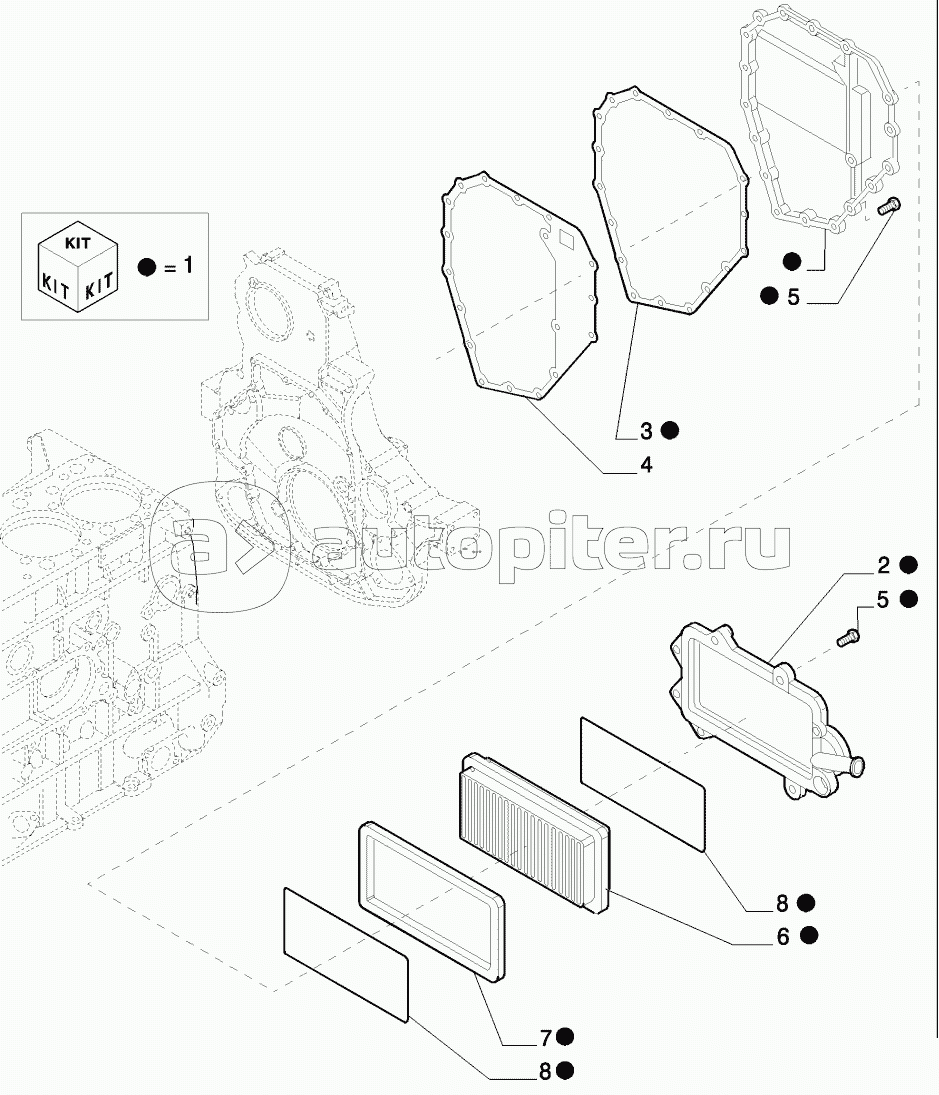 KIT
KIT KIT
● = 1

●
● 5

3 ●
4

autopiter.ru

2 ●
5 ●

8 ●
6 ●
7 ●
8 ●