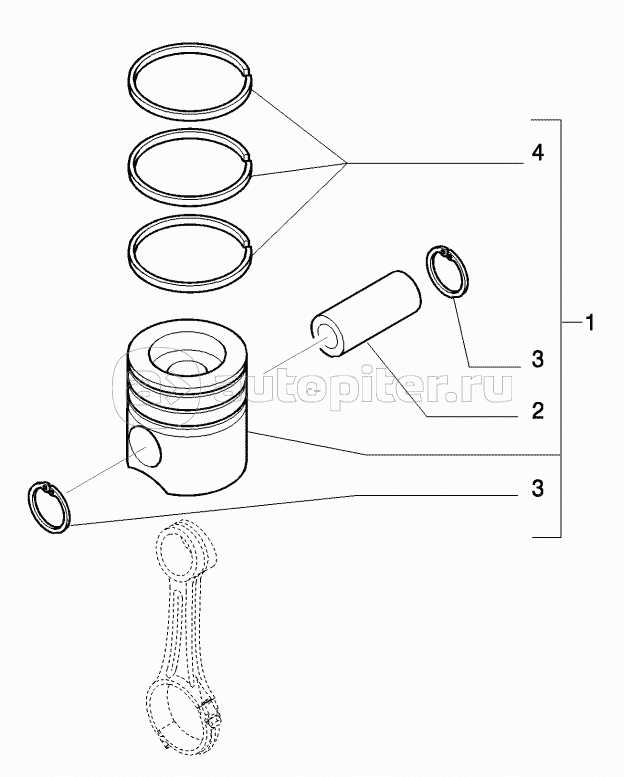 4
1
3
autopiter.ru
2
3