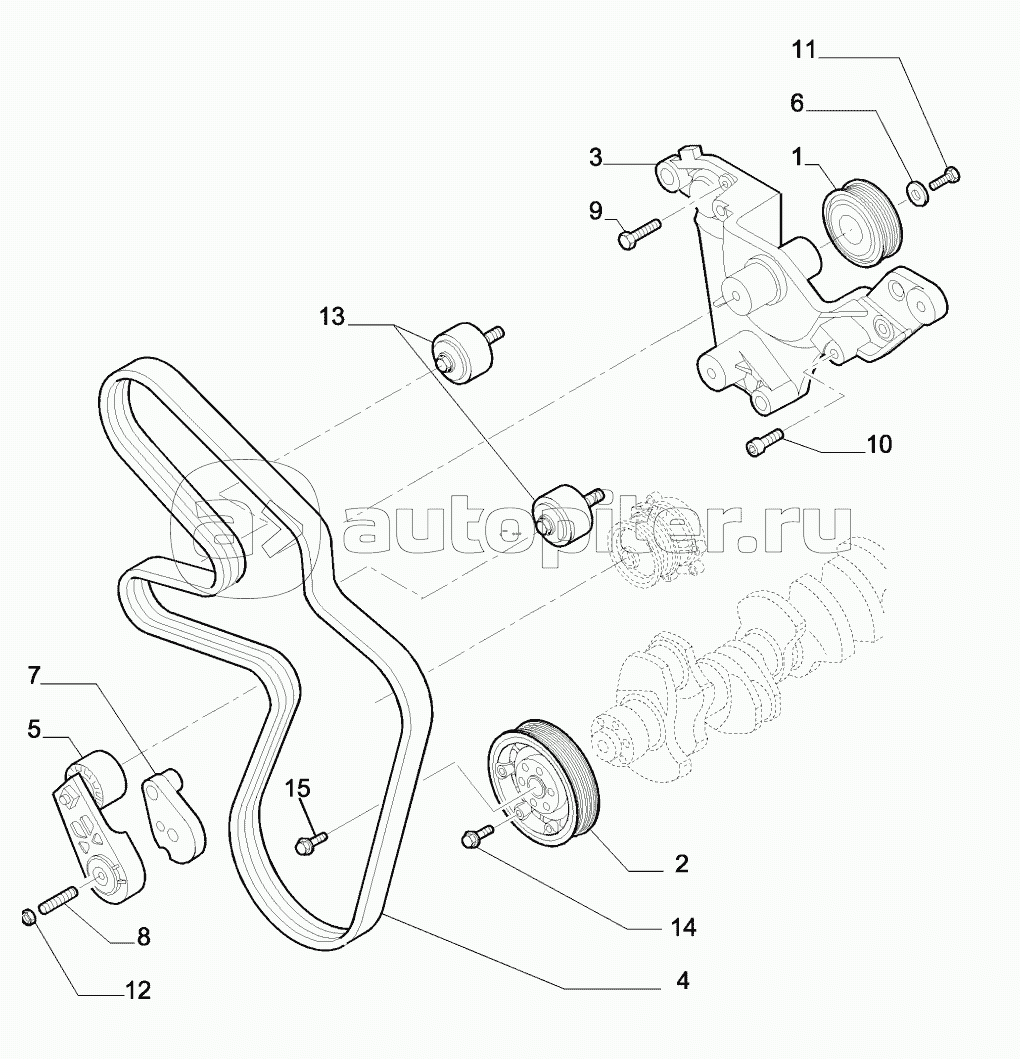 11
6
3
1
9
13
10
autopiter.ru
7
5
15
2
14
8
12
4