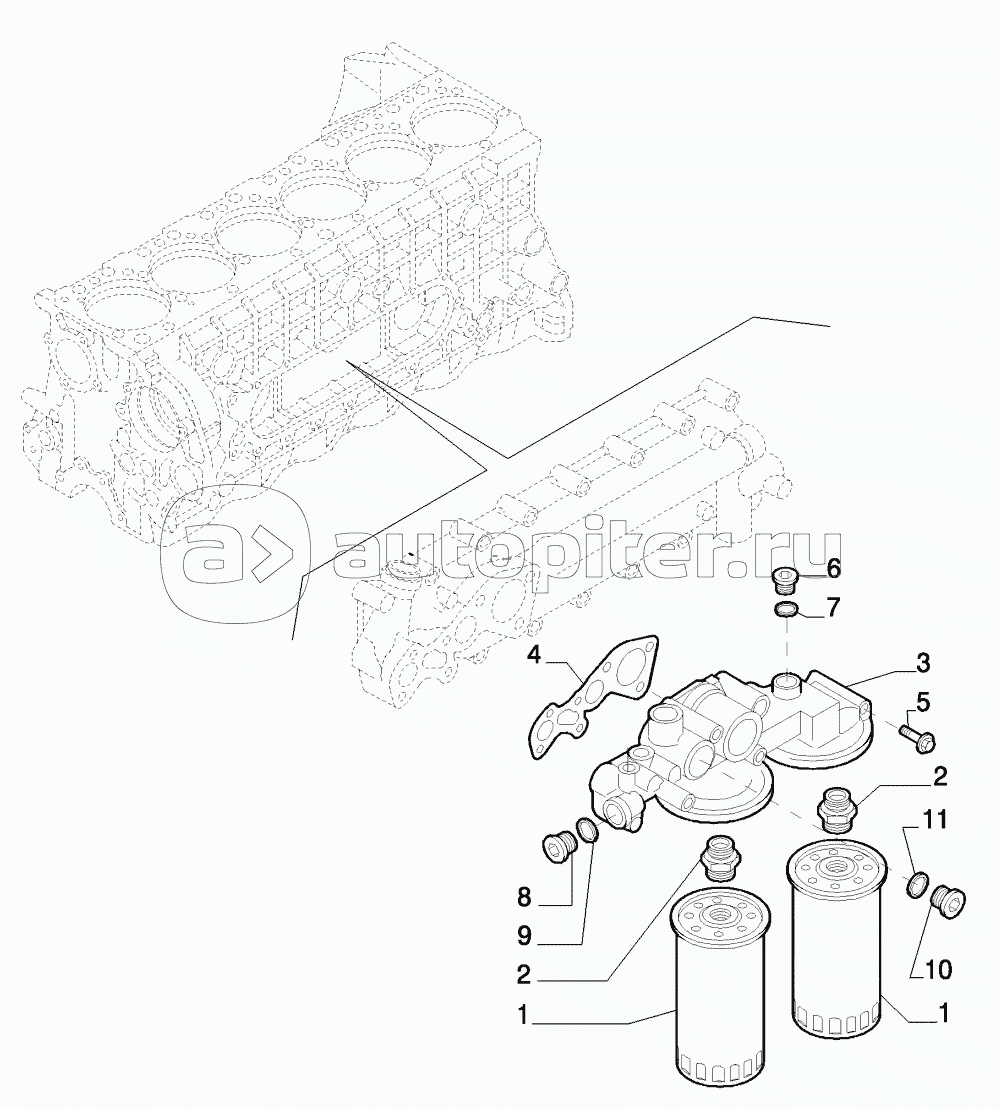 autopiter.ru

6
7
4
3
5
2
11
8
9
2
10
1
1