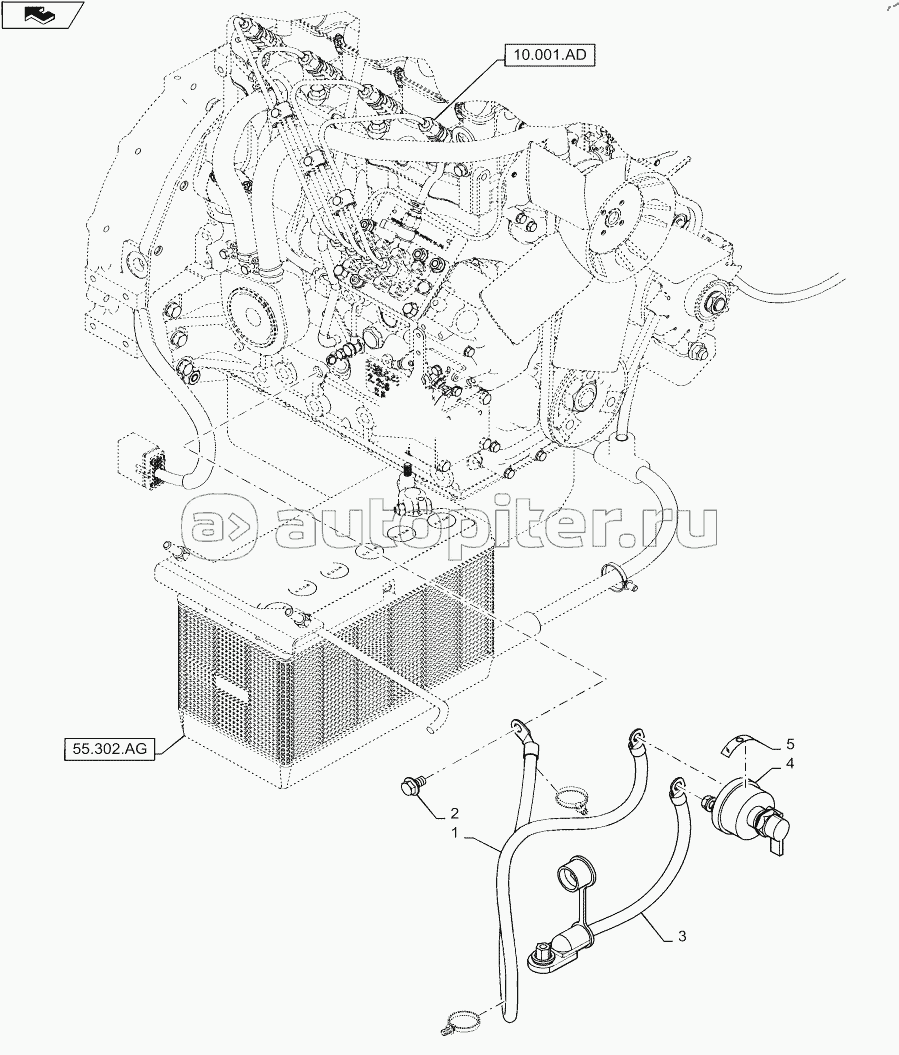 10.001.AD

autopiter.ru

55.302.AG

5
4
2
1
3