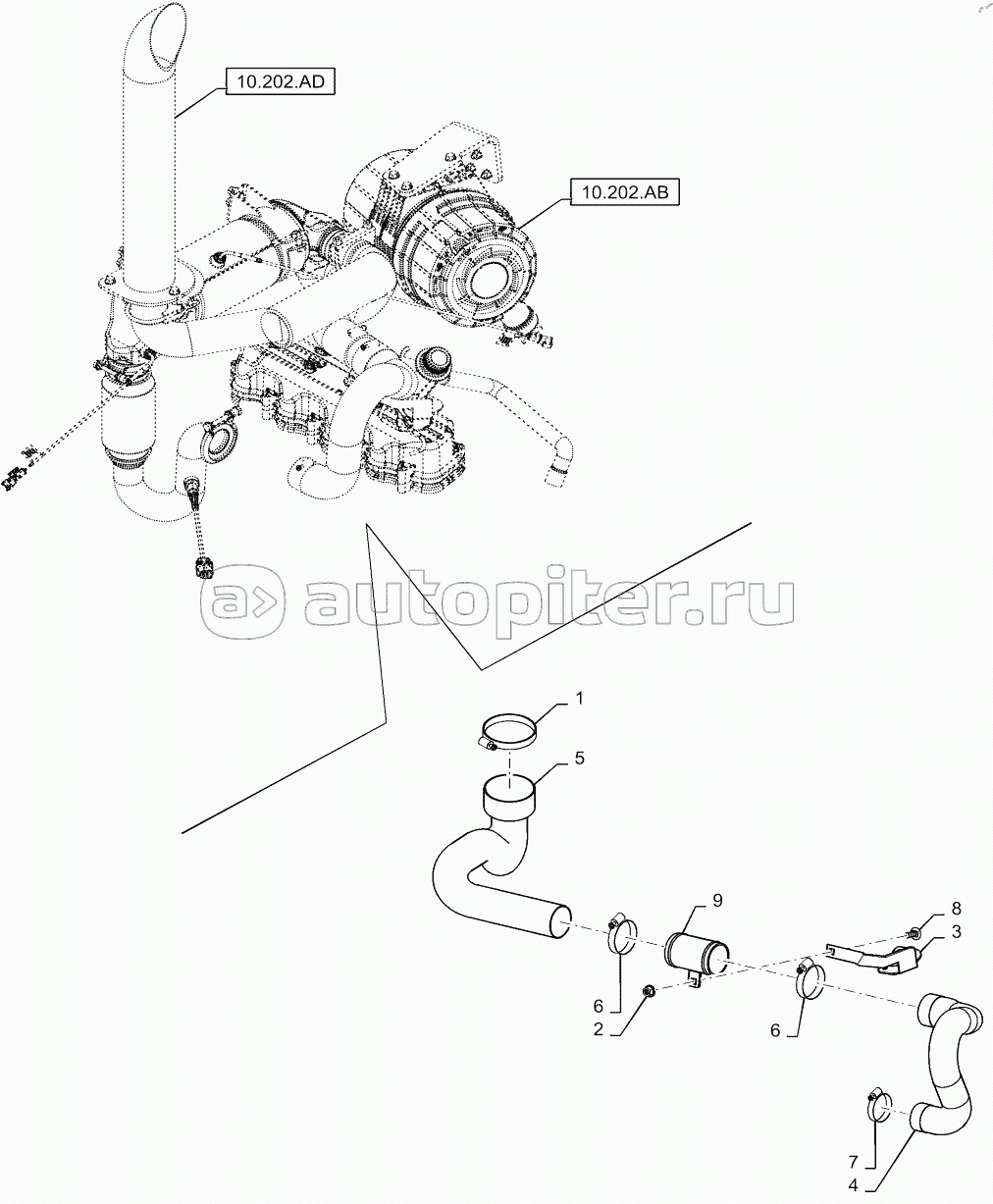 10.202.AD

10.202.AB

autopiter.ru

1

5

9

8

3

6

2

6

7

4