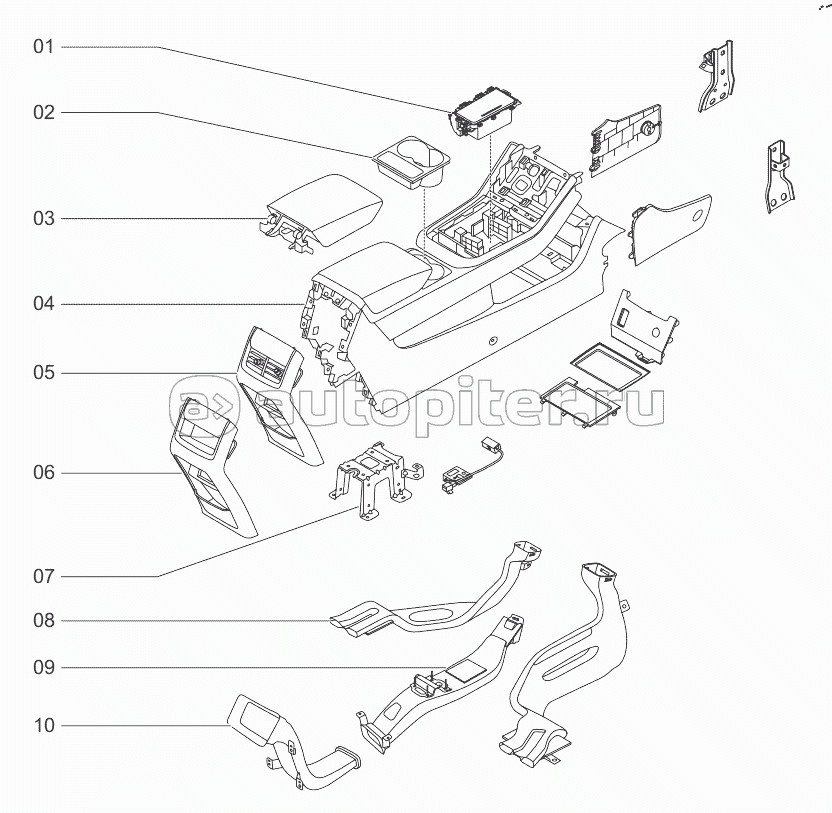 01
02
03
04
05
06
07
08
09
10
autopiter.ru