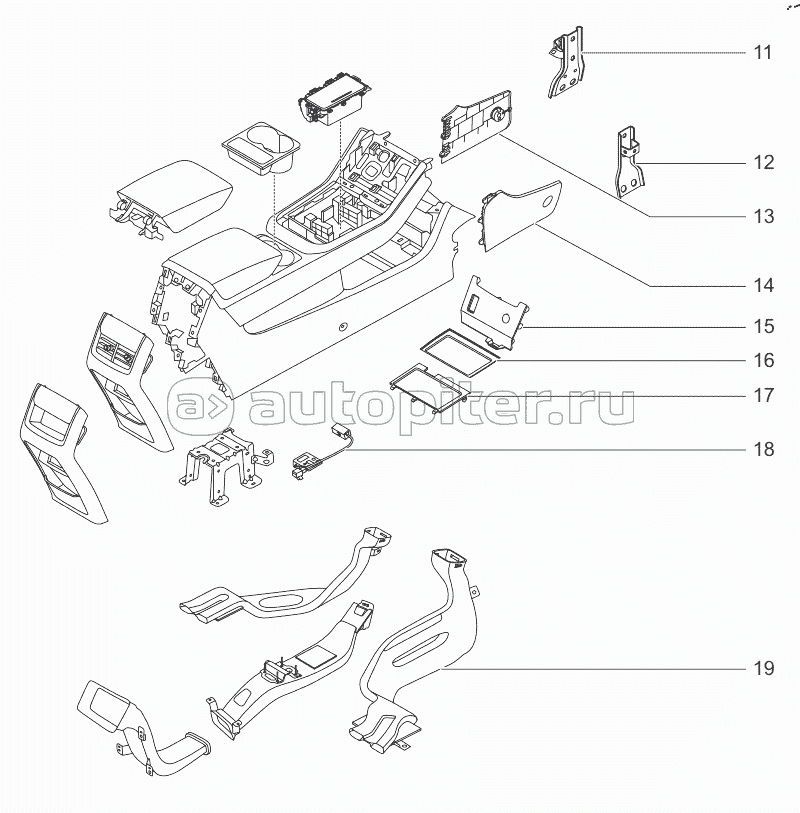 11
12
13
14
15
16
17
18
19
autopiter.ru