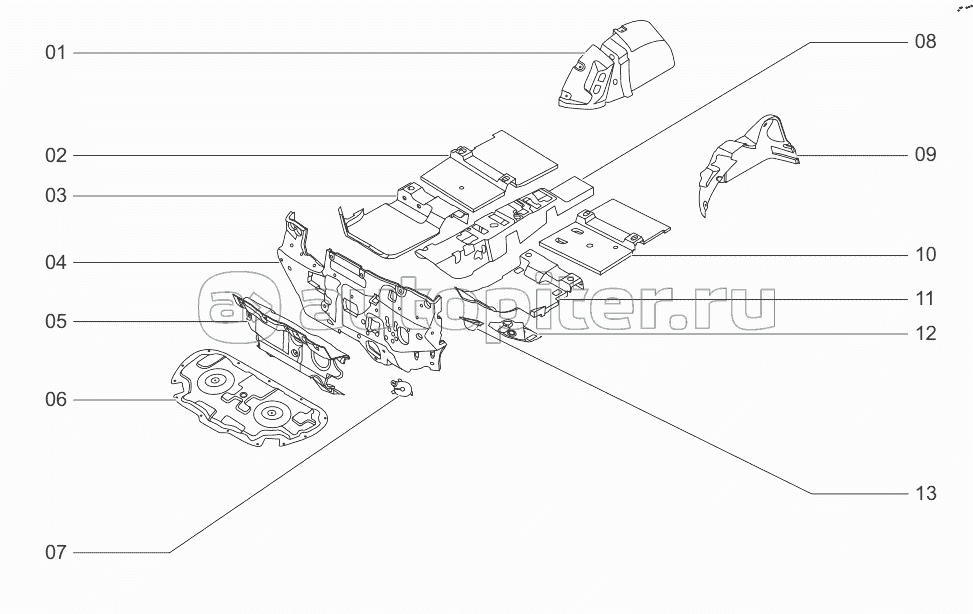 01
02
03
04
05
06
07
08
09
10
11
12
13
autopiter.ru