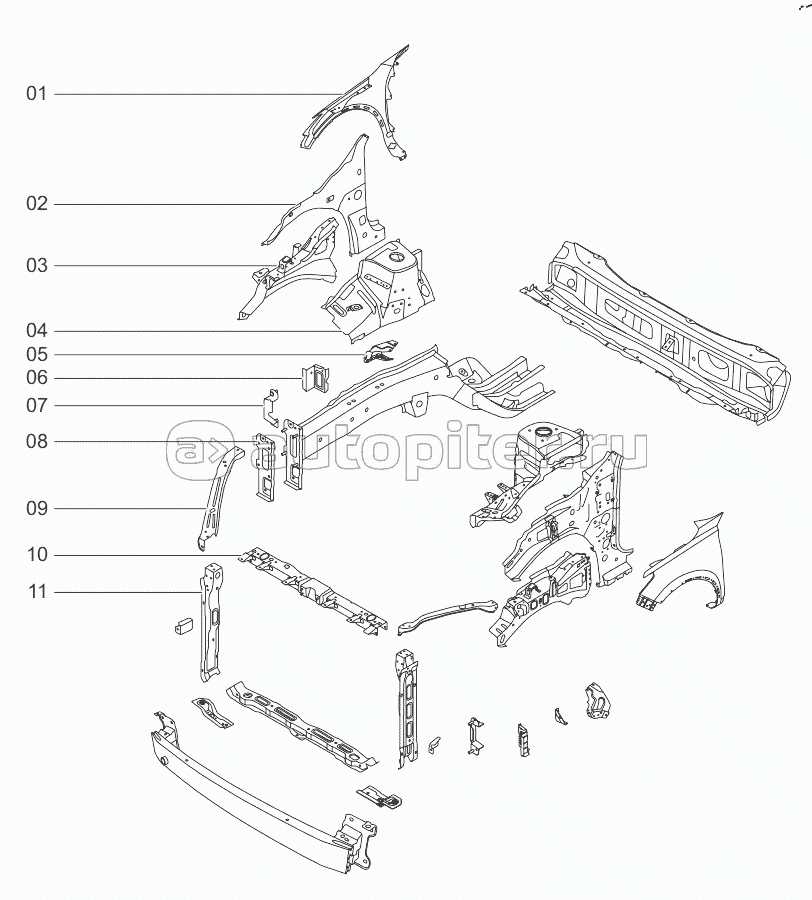 01
02
03
04
05
06
07
08
09
10
11
autopiter.ru