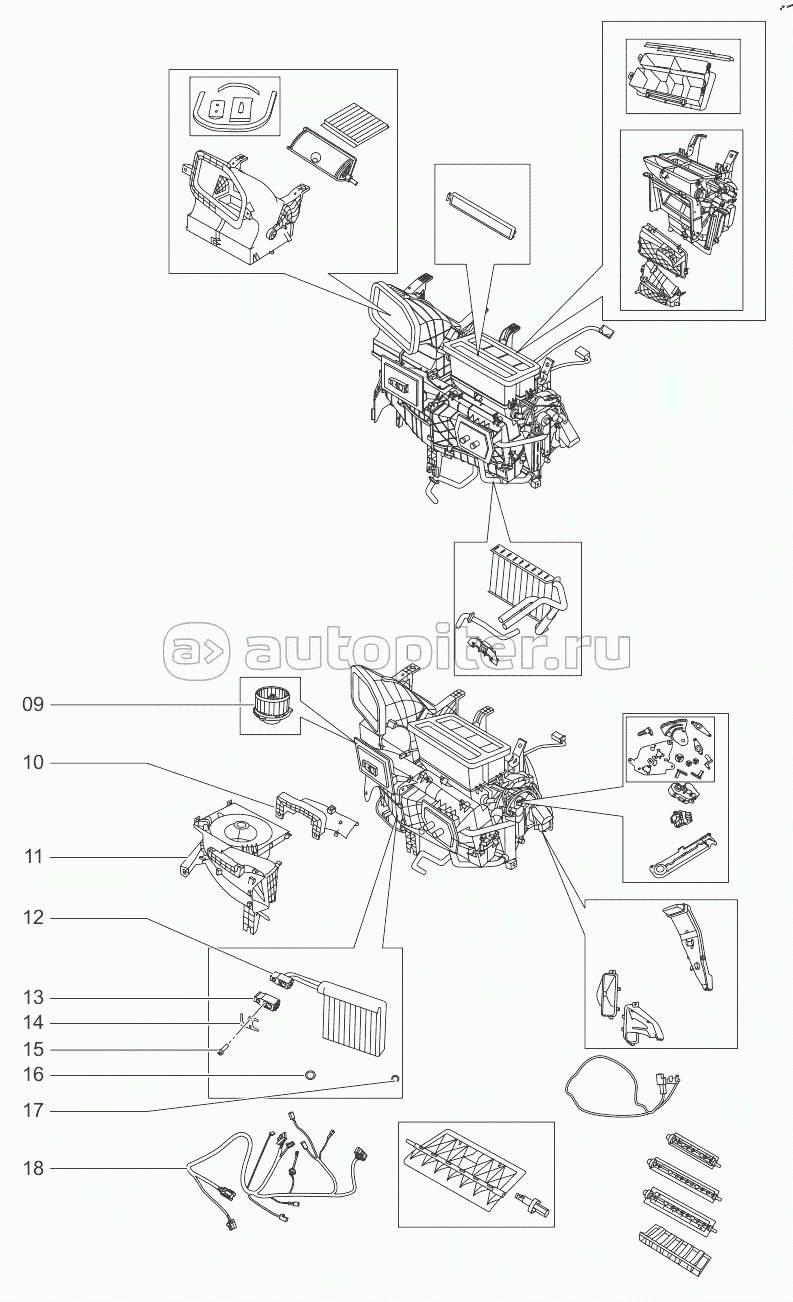 autopiter.ru

09

10

11

12

13

14

15

16

17

18