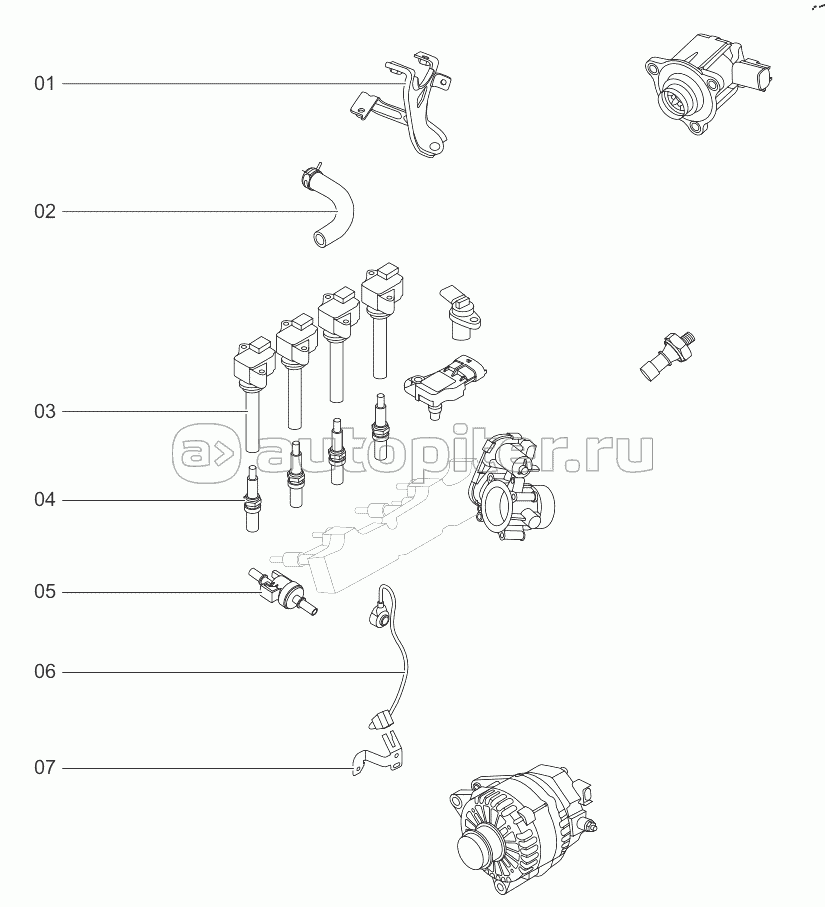 01
02
03
04
05
06
07
autopiter.ru