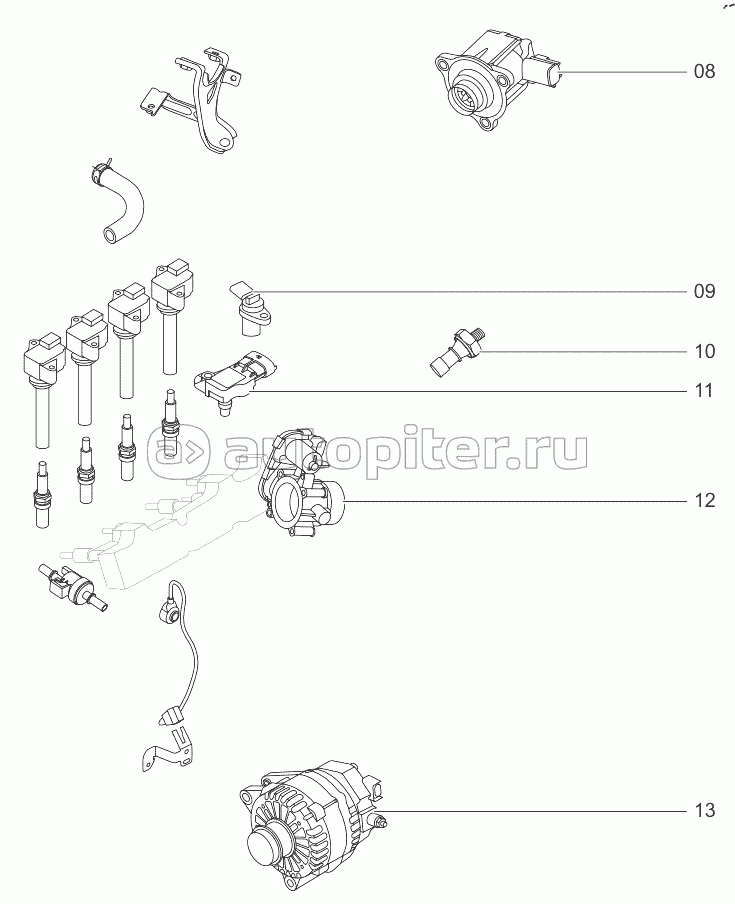 08

09

10

11

autopiter.ru

12

13