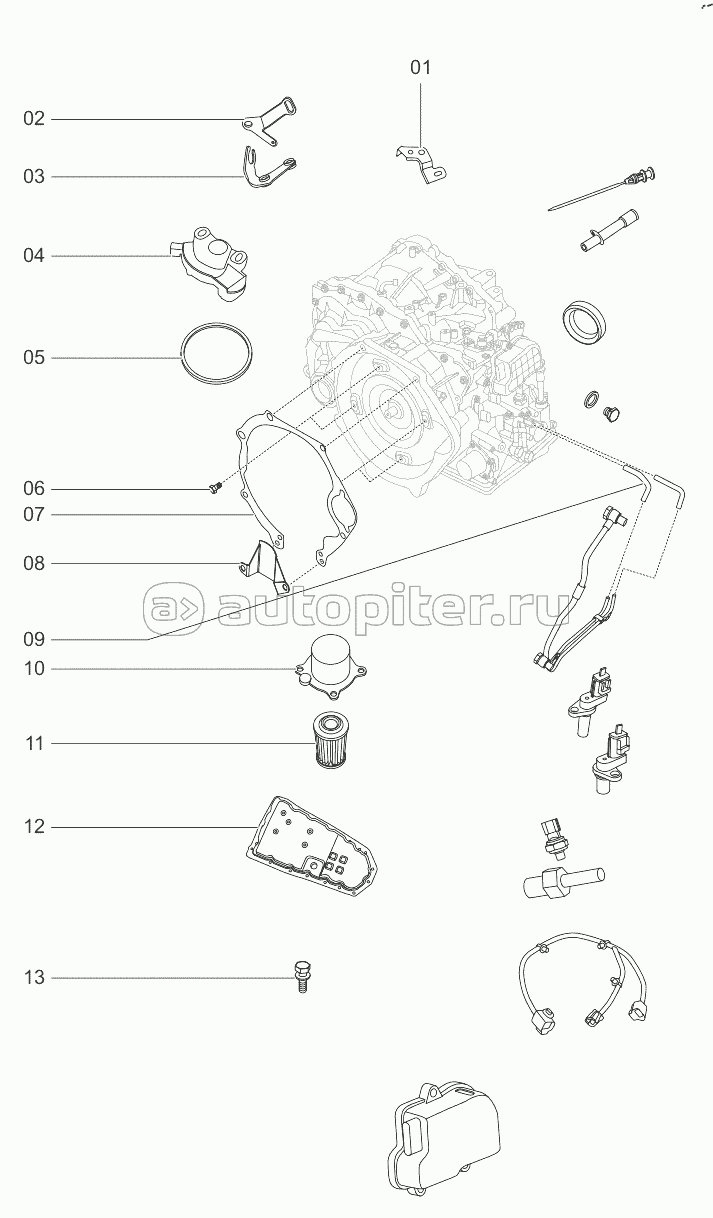 01
02
03
04
05
06
07
08
09
10
11
12
13
autopiter.ru