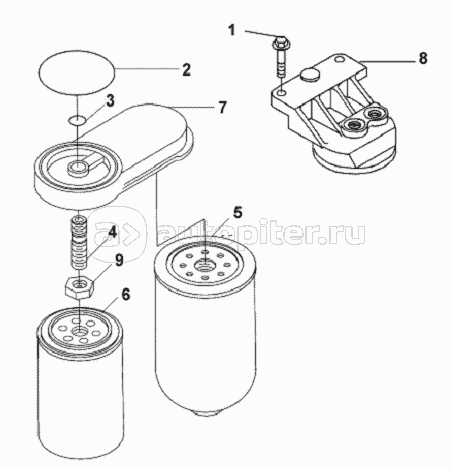 1
8
2
3
7
5
autopiter.ru
4
9
6