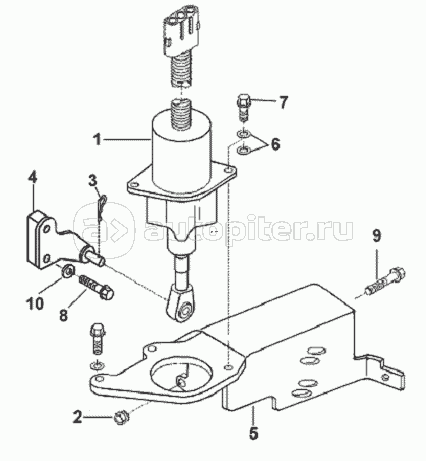 7
1
6
4
3
autopiter.ru
9
10
8
2
5