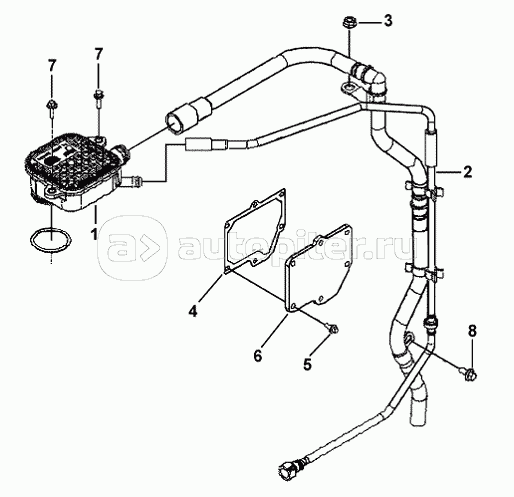 3
7
7
2
1
autopiter.ru
4
6
5
8