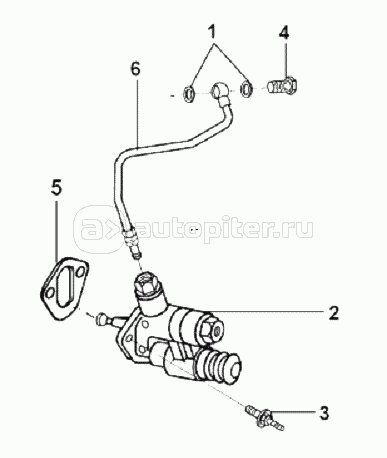 1
4
6
5
autopiter.ru
2
3