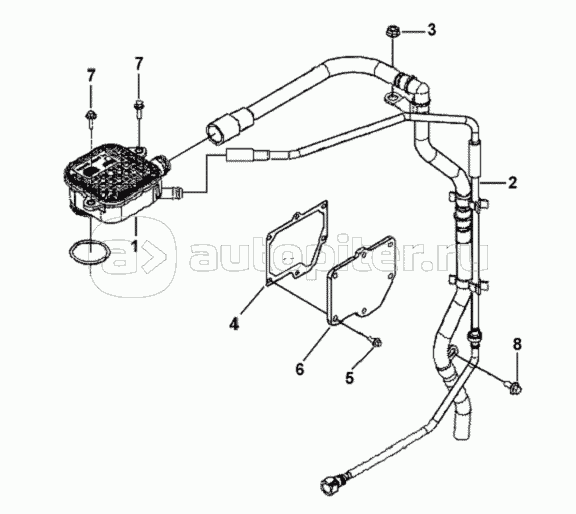 3
7
7
2
1
autopiter.ru
4
6
5
8