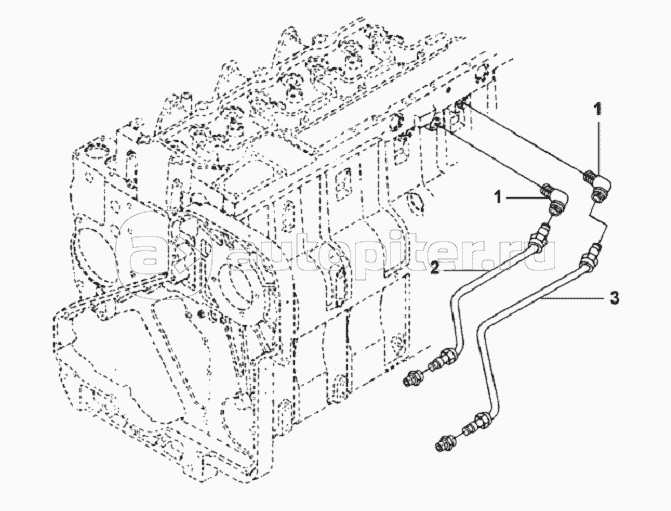 1
1
2
3
autopiter.ru